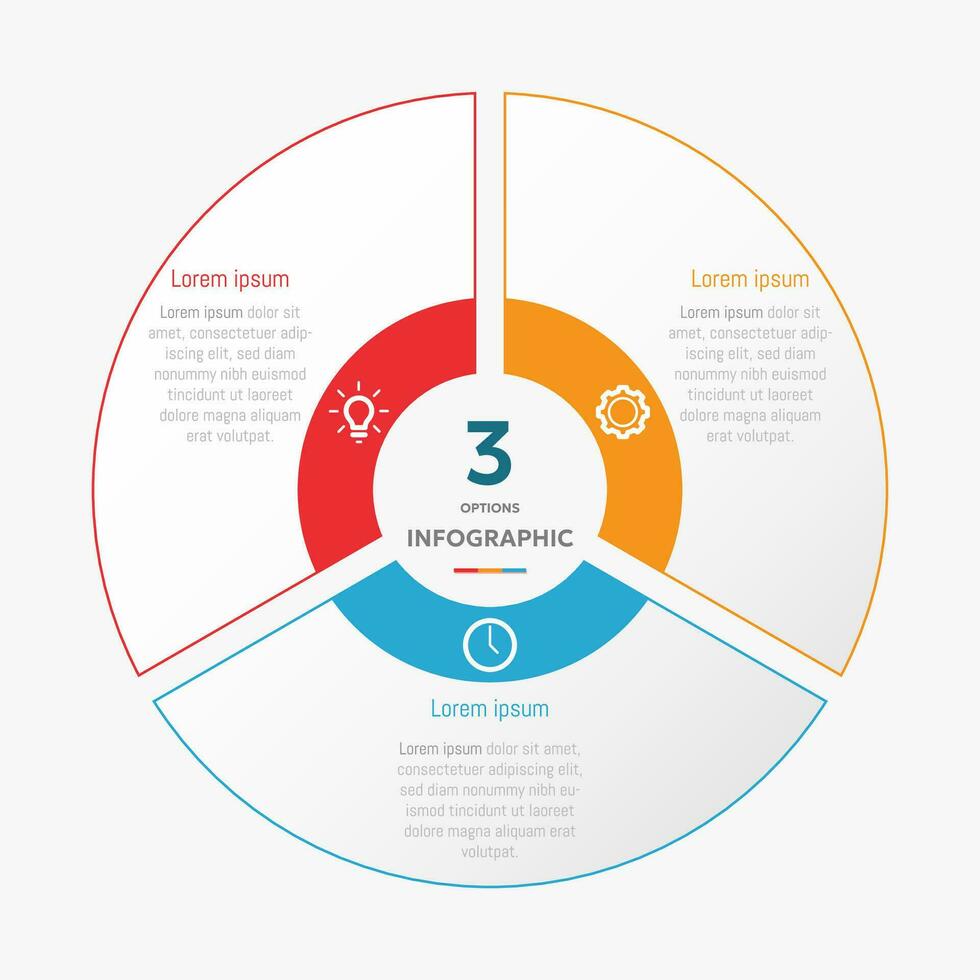 Lorem ipsum

Lorem ipsum dolor sit amet, consectetuer adipiscing elit, sed diam nonummy nibh euismod tincidunt ut laoreet dolore magna aliquam erat volutpat.

Lorem ipsum

Lorem ipsum dolor sit amet, consectetuer adipiscing elit, sed diam nonummy nibh euismod tincidunt ut laoreet dolore magna aliquam erat volutpat.

3
OPTIONS
INFOGRAPHIC

Lorem ipsum

Lorem ipsum dolor sit amet, consectetuer adipiscing elit, sed diam nonummy nibh euismod tincidunt ut laoreet dolore magna aliquam erat volutpat.