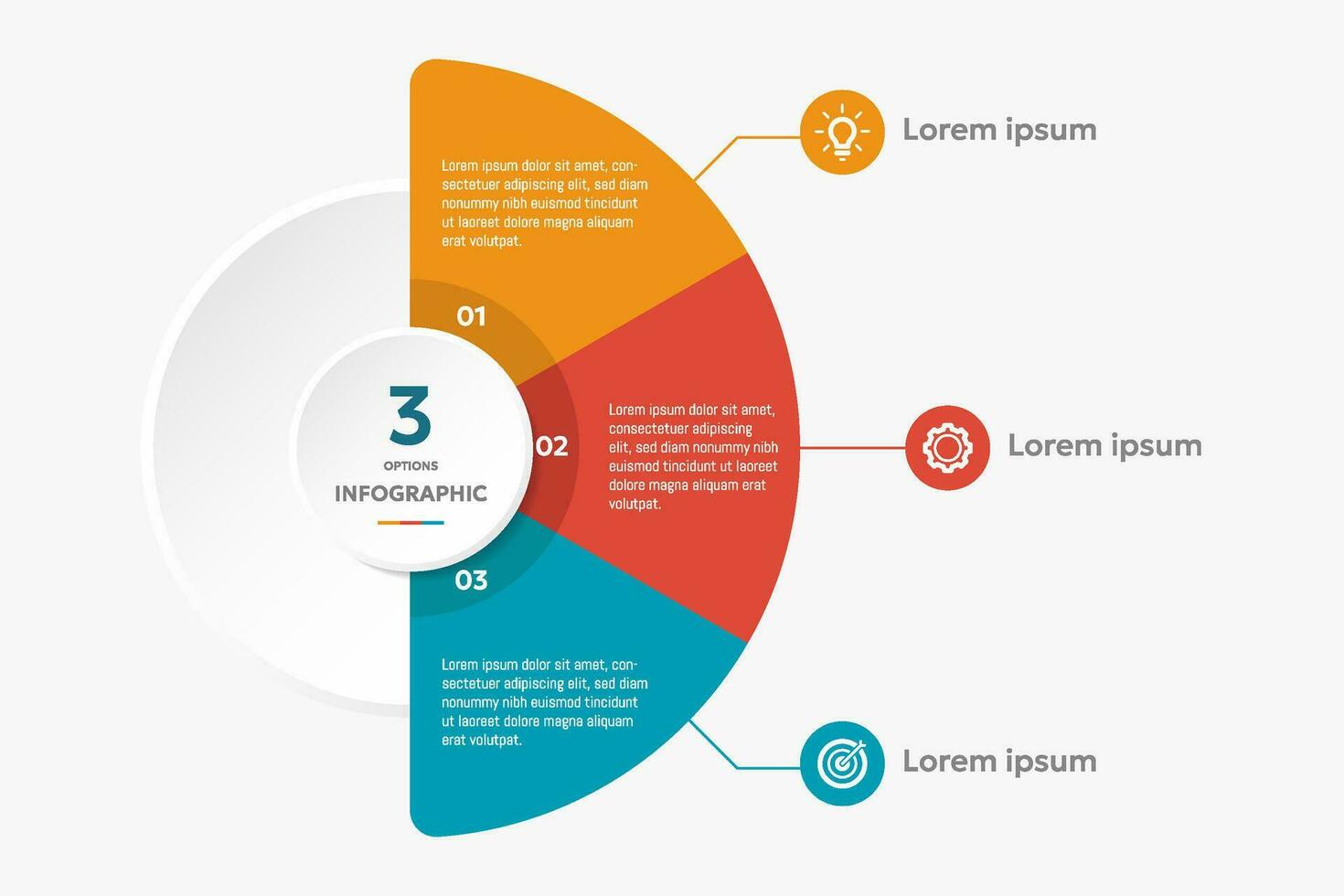 3
OPTIONS
INFOGRAPHIC

01
Lorem ipsum dolor sit amet, consectetuer adipiscing elit, sed diam nonummy nibh euismod tincidunt ut laoreet dolore magna aliquam erat volutpat.

Lorem ipsum

02
Lorem ipsum dolor sit amet, consectetuer adipiscing elit, sed diam nonummy nibh euismod tincidunt ut laoreet dolore magna aliquam erat volutpat.

Lorem ipsum

03
Lorem ipsum dolor sit amet, consectetuer adipiscing elit, sed diam nonummy nibh euismod tincidunt ut laoreet dolore magna aliquam erat volutpat.

Lorem ipsum