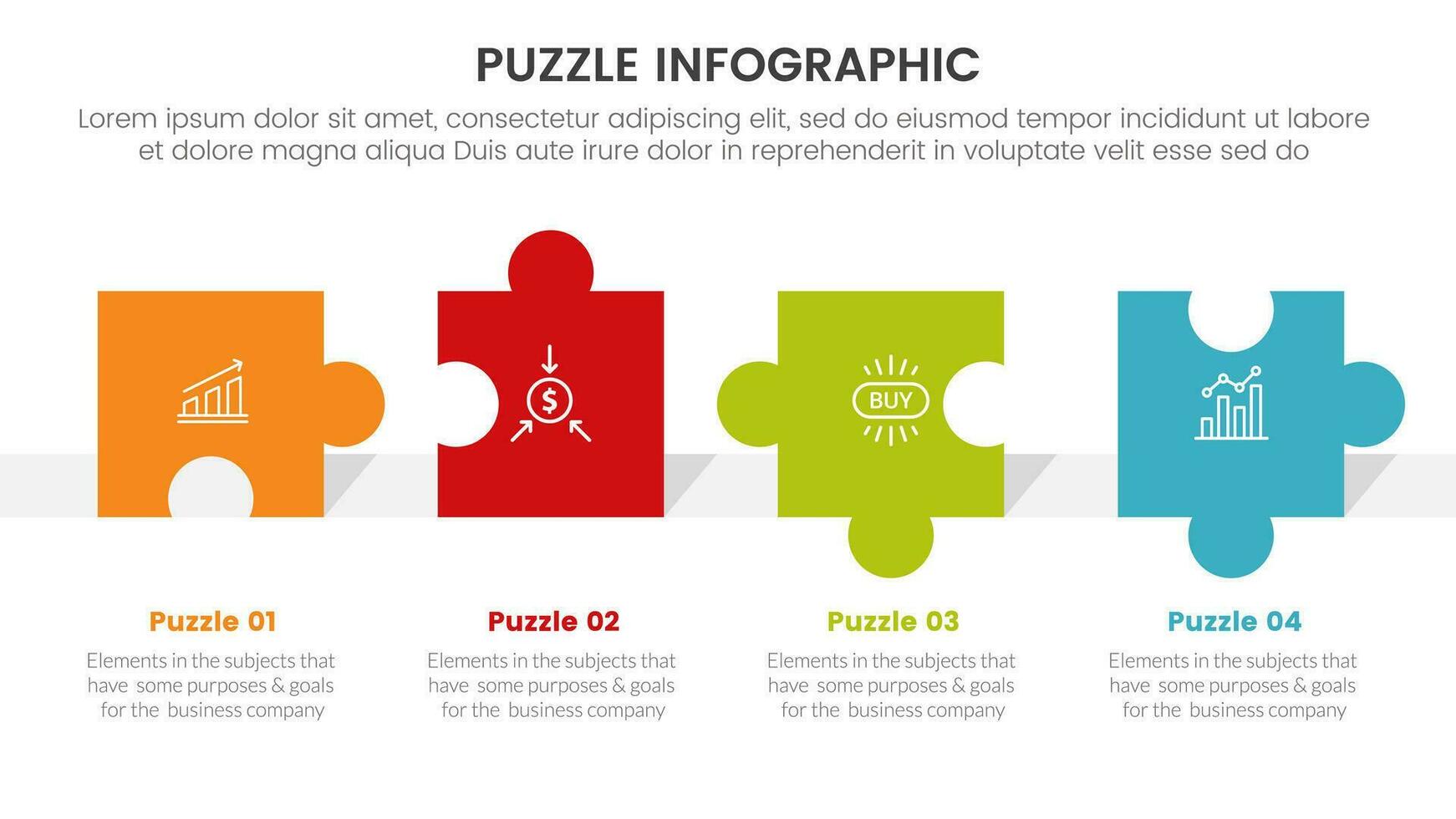 PUZZLE INFOGRAPHIC

Lorem ipsum dolor sit amet, consectetur adipiscing elit, sed do eiusmod tempor incididunt ut labore et dolore magna aliqua Duis aute irure dolor in reprehenderit in voluptate velit esse sed do

$

BUY

Puzzle 01

Elements in the subjects that have some purposes & goals for the business company

Puzzle 02

Elements in the subjects that have some purposes & goals for the business company

Puzzle 03

Elements in the subjects that have some purposes & goals for the business company

Puzzle 04

Elements in the subjects that have some purposes & goals for the business company