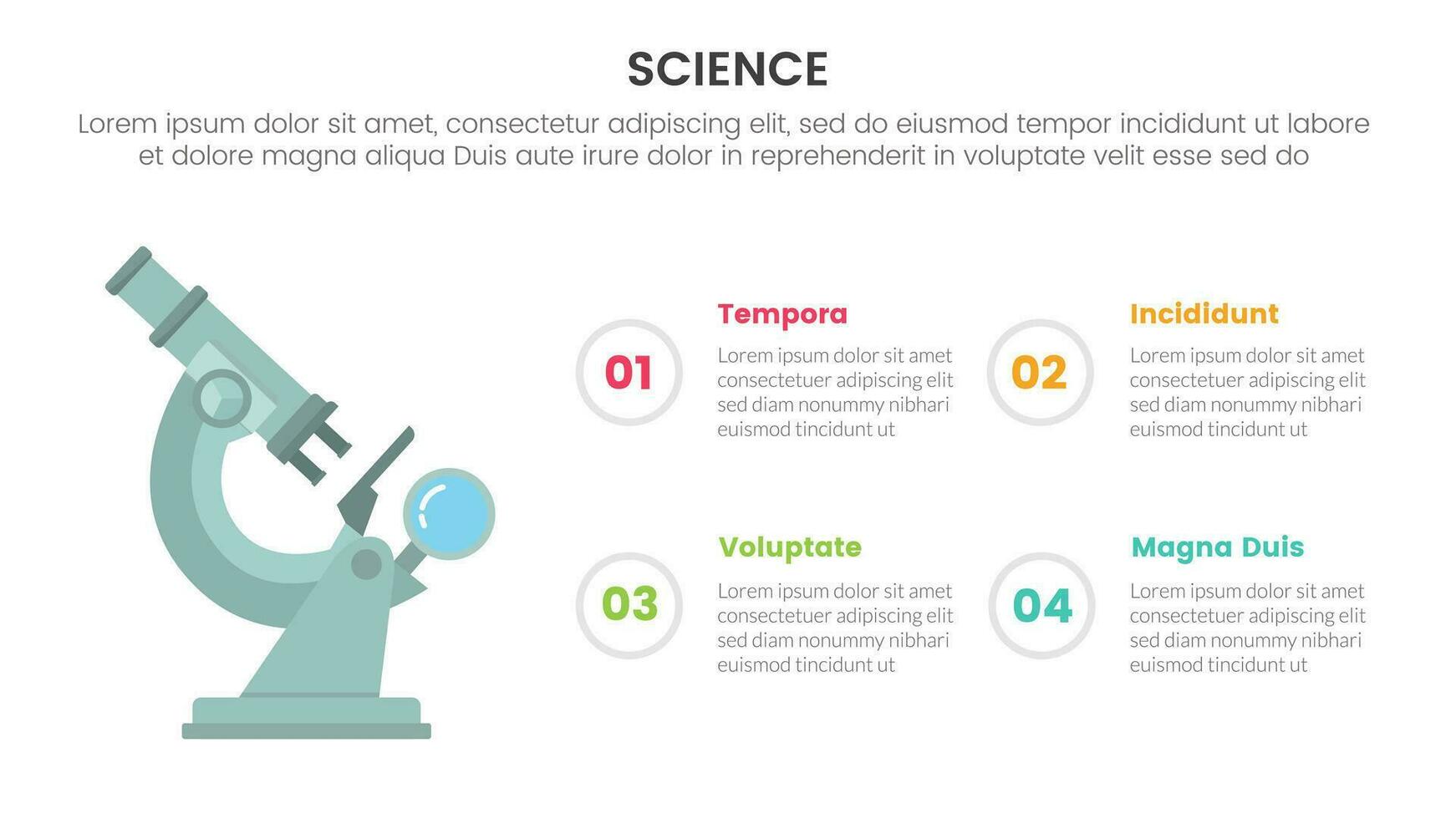 SCIENCE

Lorem ipsum dolor sit amet, consectetur adipiscing elit, sed do eiusmod tempor incididunt ut labore et dolore magna aliqua Duis aute irure dolor in reprehenderit in voluptate velit esse sed do

01

Tempora

Lorem ipsum dolor sit amet consectetuer adipiscing elit sed diam nonummy nibhari euismod tincidunt ut

02

Incididunt

Lorem ipsum dolor sit amet consectetuer adipiscing elit sed diam nonummy nibhari euismod tincidunt ut

03

Voluptate

Lorem ipsum dolor sit amet consectetuer adipiscing elit sed diam nonummy nibhari euismod tincidunt ut

04

Magna Duis

Lorem ipsum dolor sit amet consectetuer adipiscing elit sed diam nonummy nibhari euismod tincidunt ut