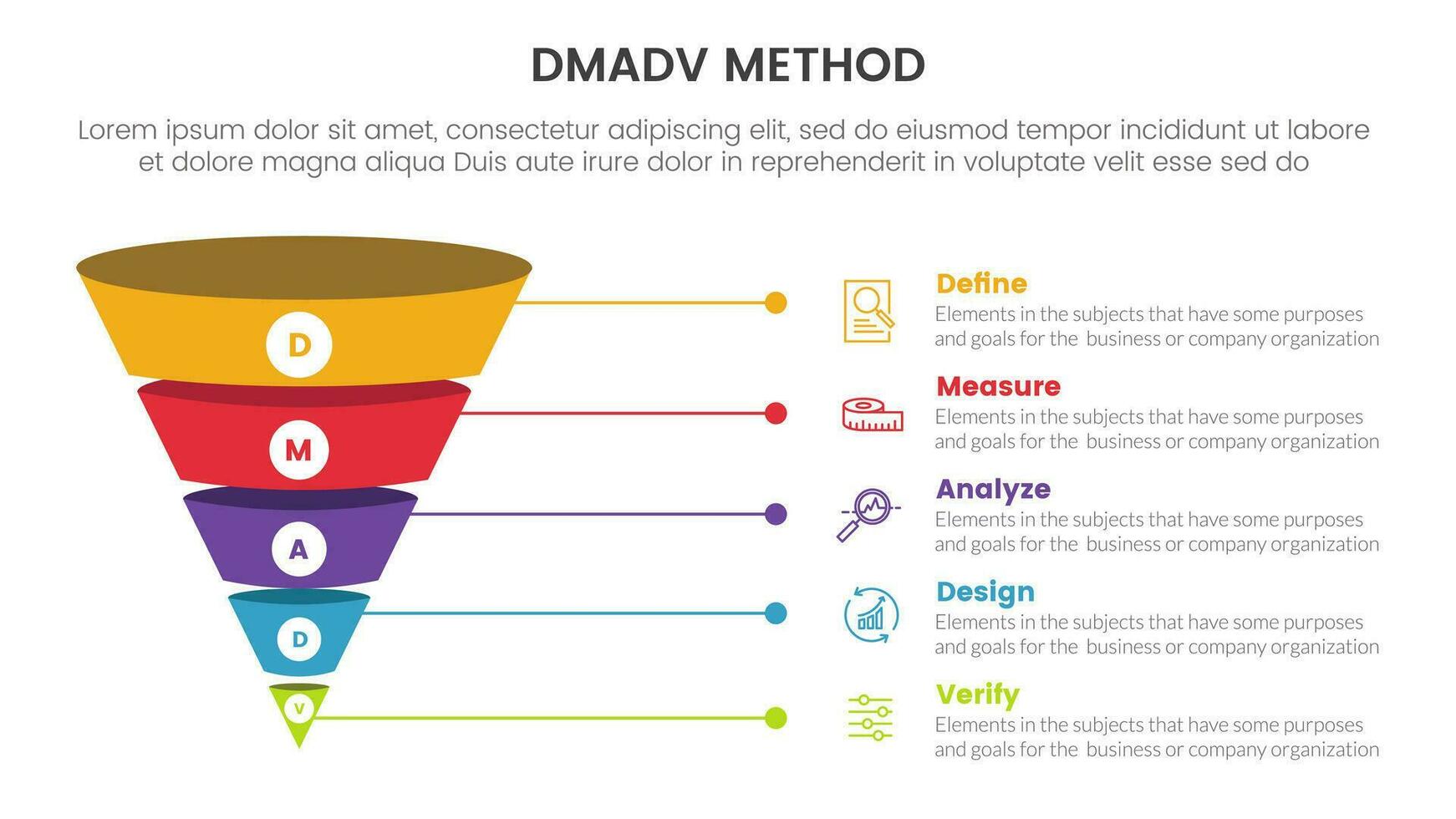 DMADV METHOD

Lorem ipsum dolor sit amet, consectetur adipiscing elit, sed do eiusmod tempor incididunt ut labore et dolore magna aliqua Duis aute irure dolor in reprehenderit in voluptate velit esse sed do

D

M

A

D

V

Define
Elements in the subjects that have some purposes and goals for the business or company organization

Measure
Elements in the subjects that have some purposes and goals for the business or company organization

Analyze
Elements in the subjects that have some purposes and goals for the business or company organization

Design
Elements in the subjects that have some purposes and goals for the business or company organization

Verify
Elements in the subjects that have some purposes and goals for the business or company organization