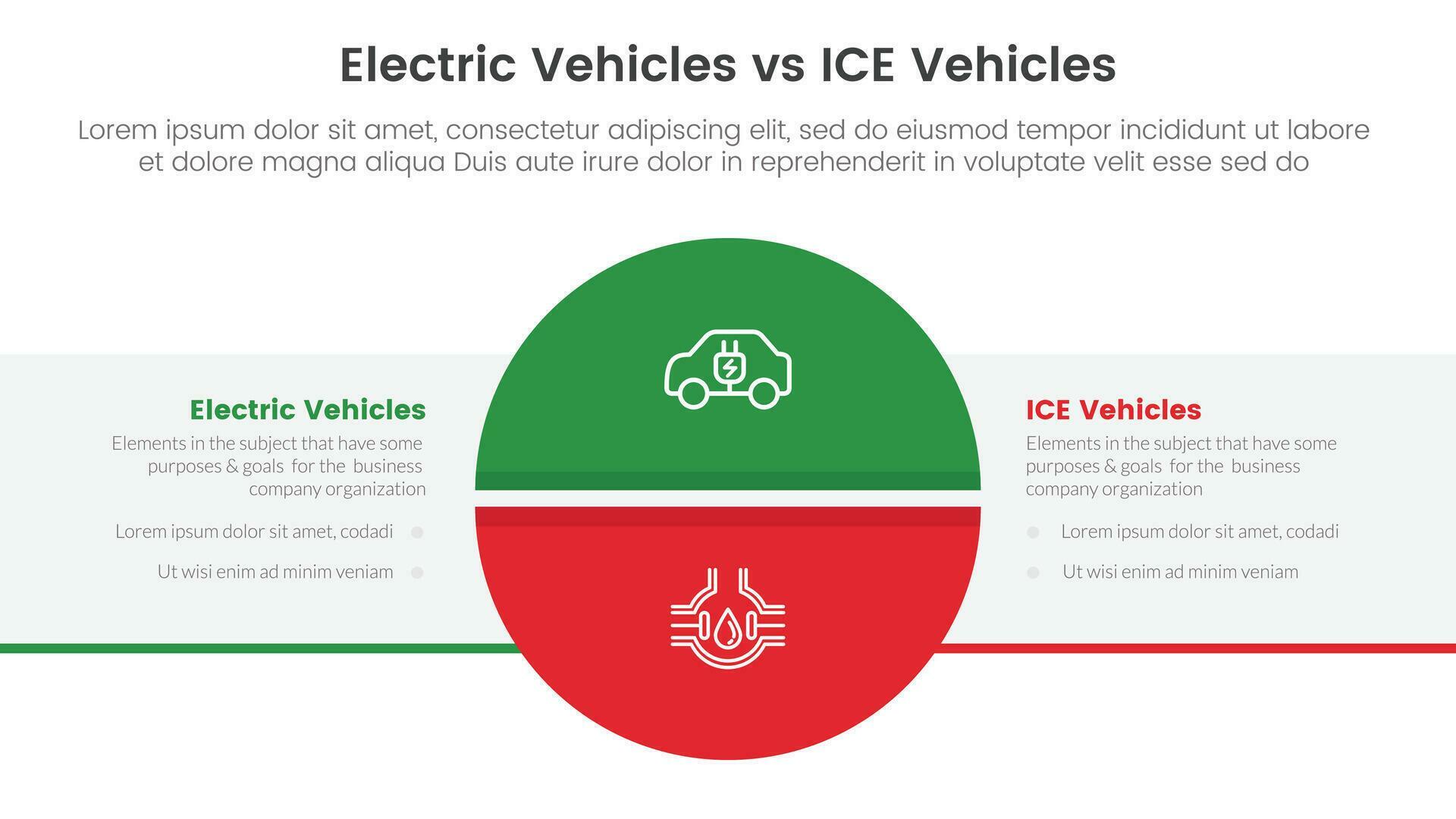 Electric Vehicles vs ICE Vehicles

Lorem ipsum dolor sit amet, consectetur adipiscing elit, sed do eiusmod tempor incididunt ut labore et dolore magna aliqua Duis aute irure dolor in reprehenderit in voluptate velit esse sed do

Electric Vehicles

Elements in the subject that have some purposes & goals for the business company organization

Lorem ipsum dolor sit amet, codadi

Ut wisi enim ad minim veniam

ICE Vehicles

Elements in the subject that have some purposes & goals for the business company organization

Lorem ipsum dolor sit amet, codadi

Ut wisi enim ad minim veniam