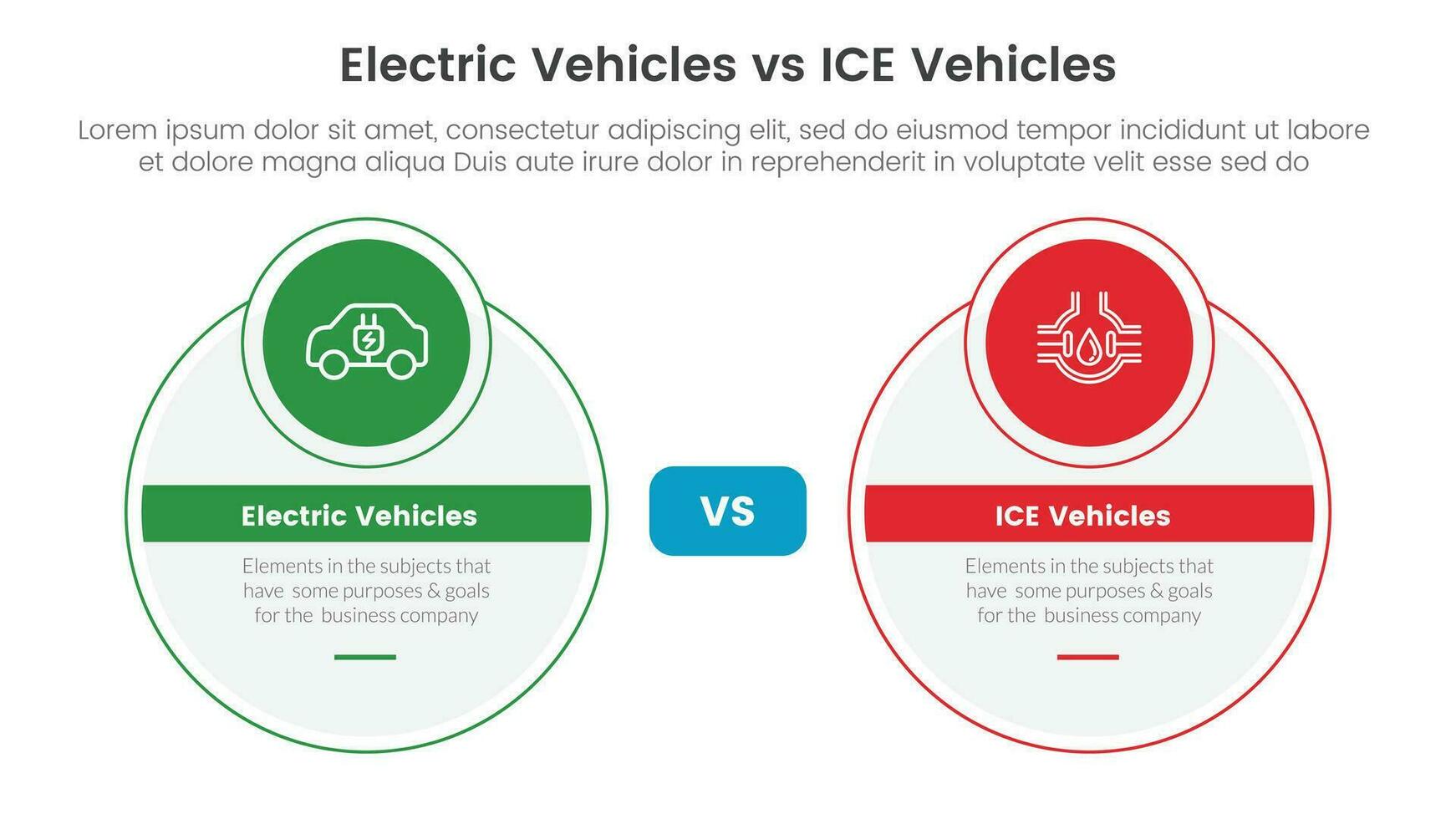 Electric Vehicles vs ICE Vehicles

Lorem ipsum dolor sit amet, consectetur adipiscing elit, sed do eiusmod tempor incididunt ut labore et dolore magna aliqua Duis aute irure dolor in reprehenderit in voluptate velit esse sed do

Electric Vehicles

Elements in the subjects that have some purposes & goals for the business company

VS

ICE Vehicles

Elements in the subjects that have some purposes & goals for the business company