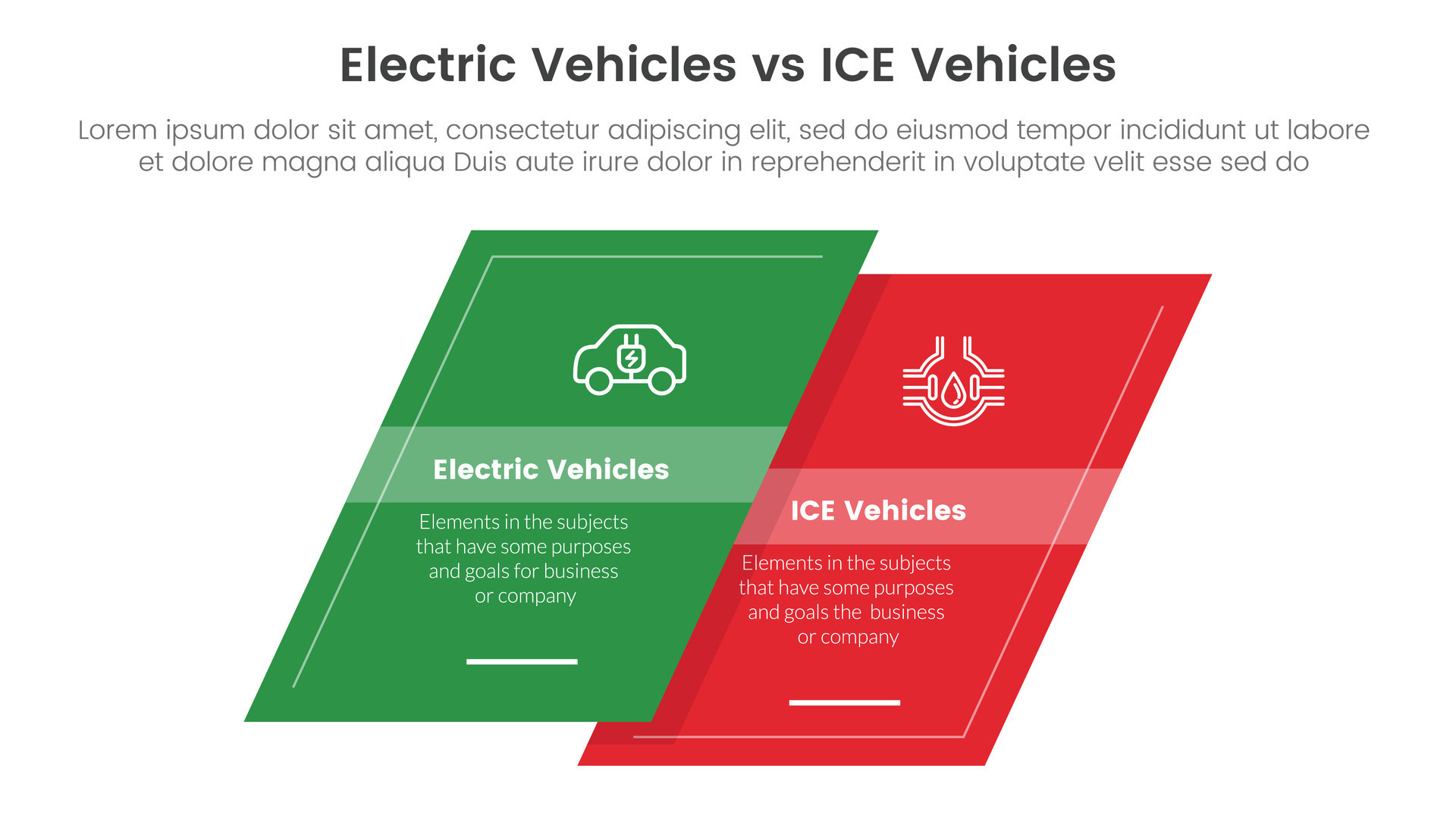 Electric Vehicles vs ICE Vehicles

Lorem ipsum dolor sit amet, consectetur adipiscing elit, sed do eiusmod tempor incididunt ut labore et dolore magna aliqua Duis aute irure dolor in reprehenderit in voluptate velit esse sed do

Electric Vehicles

Elements in the subjects that have some purposes and goals for business or company

ICE Vehicles

Elements in the subjects that have some purposes and goals the business or company