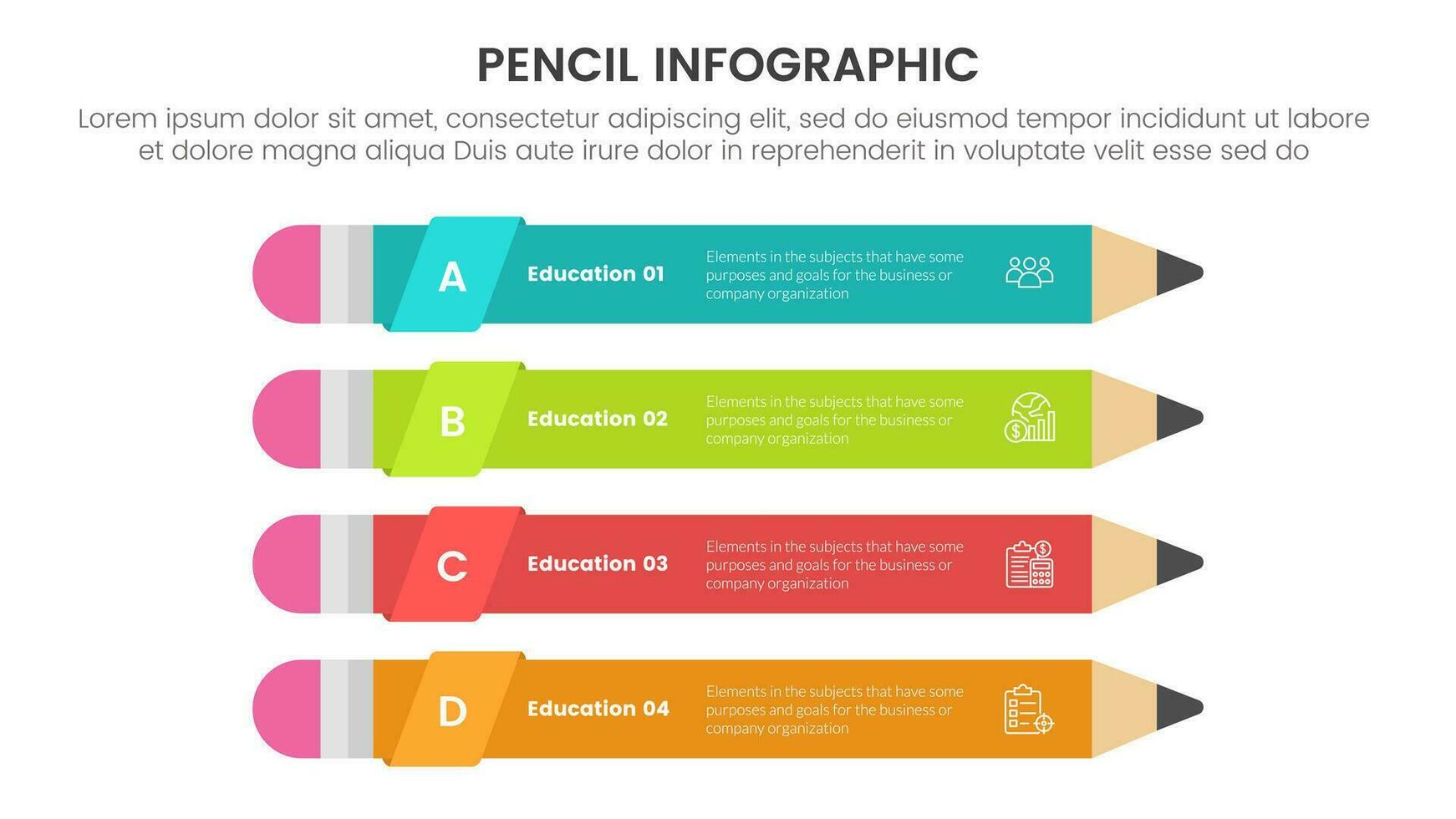 PENCIL INFOGRAPHIC

Lorem ipsum dolor sit amet, consectetur adipiscing elit, sed do eiusmod tempor incididunt ut labore et dolore magna aliqua Duis aute irure dolor in reprehenderit in voluptate velit esse sed do

A Education 01 Elements in the subjects that have some purposes and goals for the business or company organization

B Education 02 Elements in the subjects that have some purposes and goals for the business or company organization

C Education 03 Elements in the subjects that have some purposes and goals for the business or company organization

D Education 04 Elements in the subjects that have some purposes and goals for the business or company organization