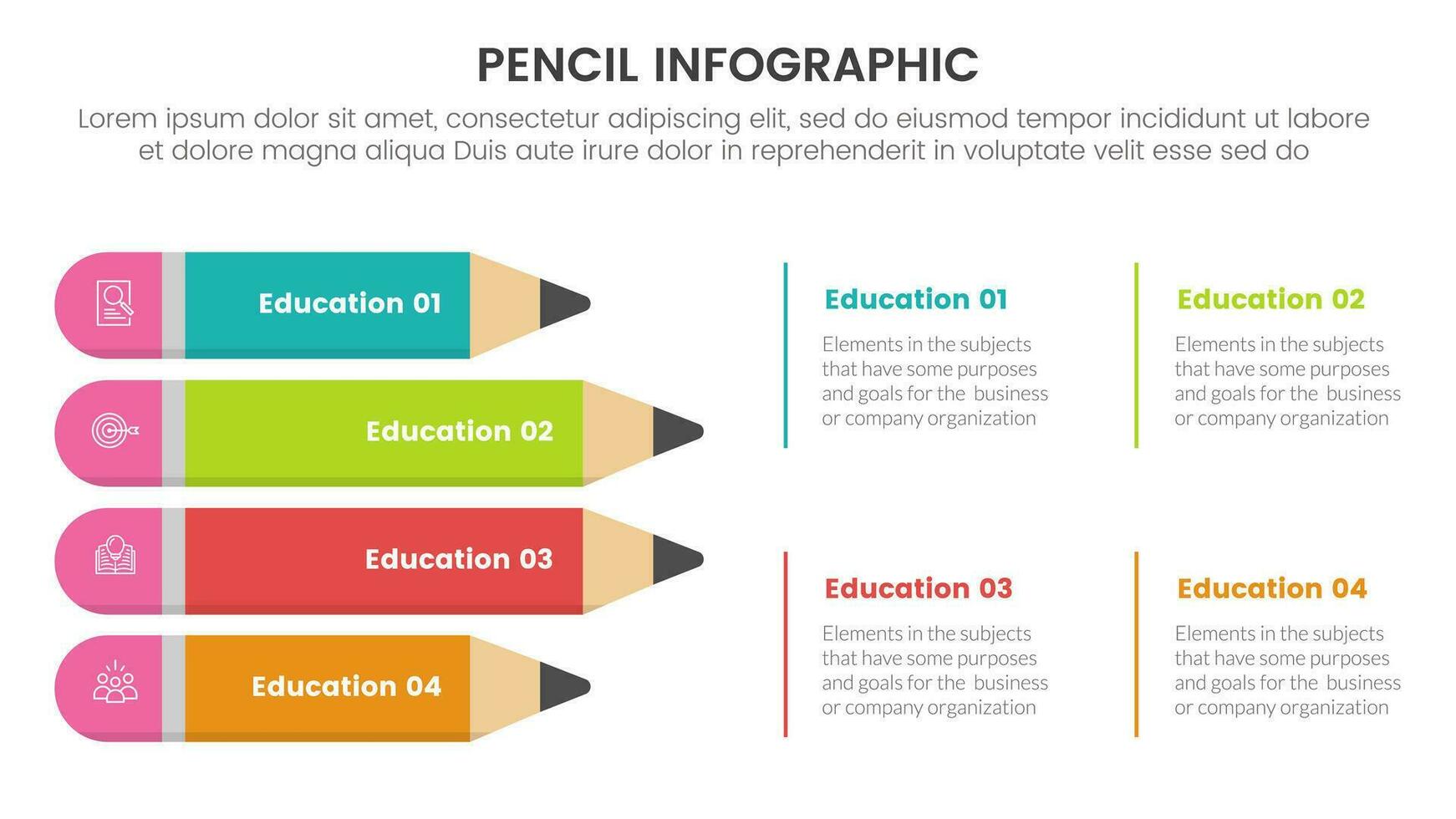 PENCIL INFOGRAPHIC

Lorem ipsum dolor sit amet, consectetur adipiscing elit, sed do eiusmod tempor incididunt ut labore et dolore magna aliqua Duis aute irure dolor in reprehenderit in voluptate velit esse sed do

Education 01

Education 02

Education 03

Education 04

Education 01

Elements in the subjects that have some purposes and goals for the business or company organization

Education 02

Elements in the subjects that have some purposes and goals for the business or company organization

Education 03

Elements in the subjects that have some purposes and goals for the business or company organization

Education 04

Elements in the subjects that have some purposes and goals for the business or company organization