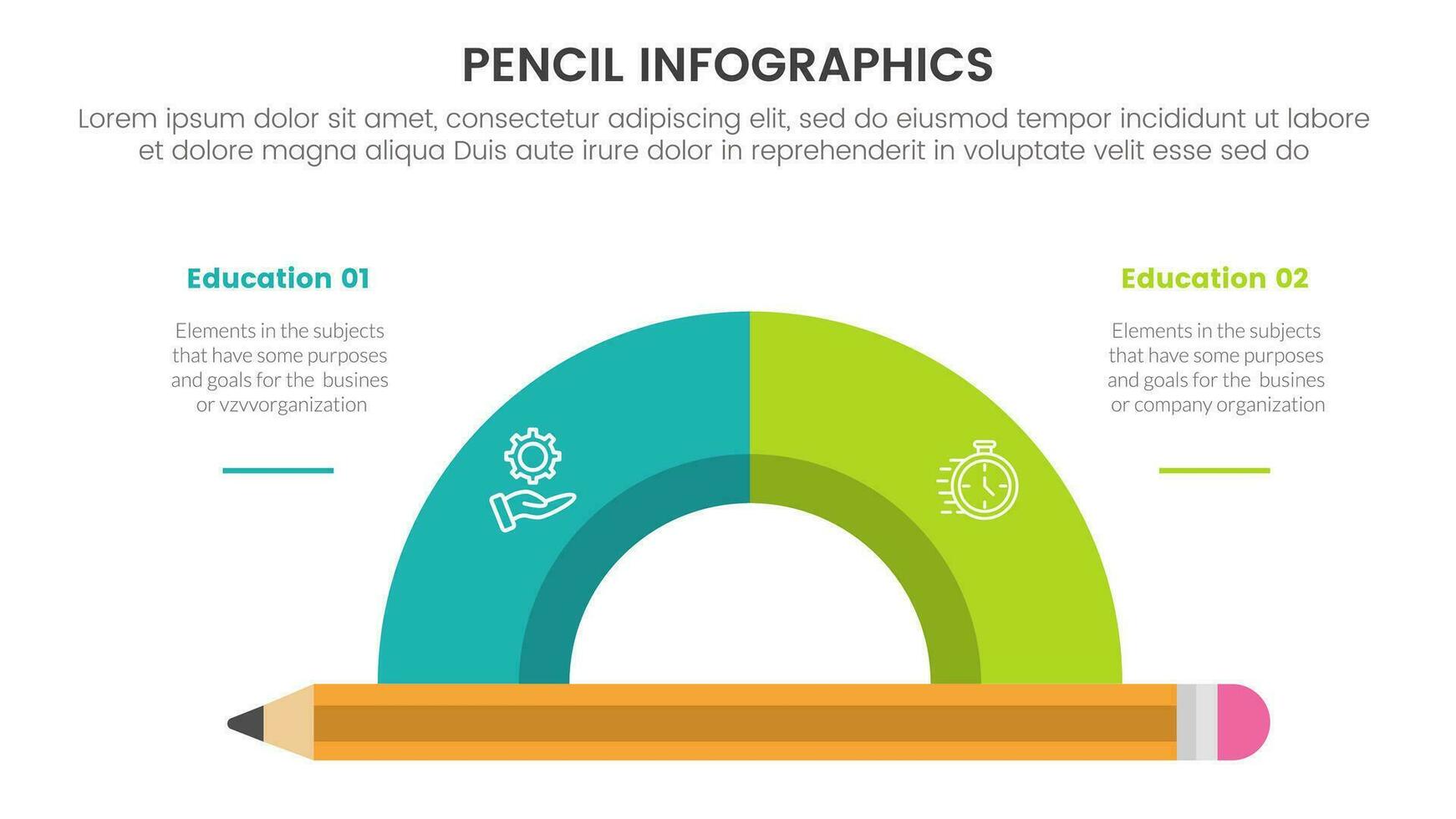 PENCIL INFOGRAPHICS

Lorem ipsum dolor sit amet, consectetur adipiscing elit, sed do eiusmod tempor incididunt ut labore et dolore magna aliqua Duis aute irure dolor in reprehenderit in voluptate velit esse sed do

Education 01

Elements in the subjects that have some purposes and goals for the busines or vzvvorganization

Education 02

Elements in the subjects that have some purposes and goals for the busines or company organization