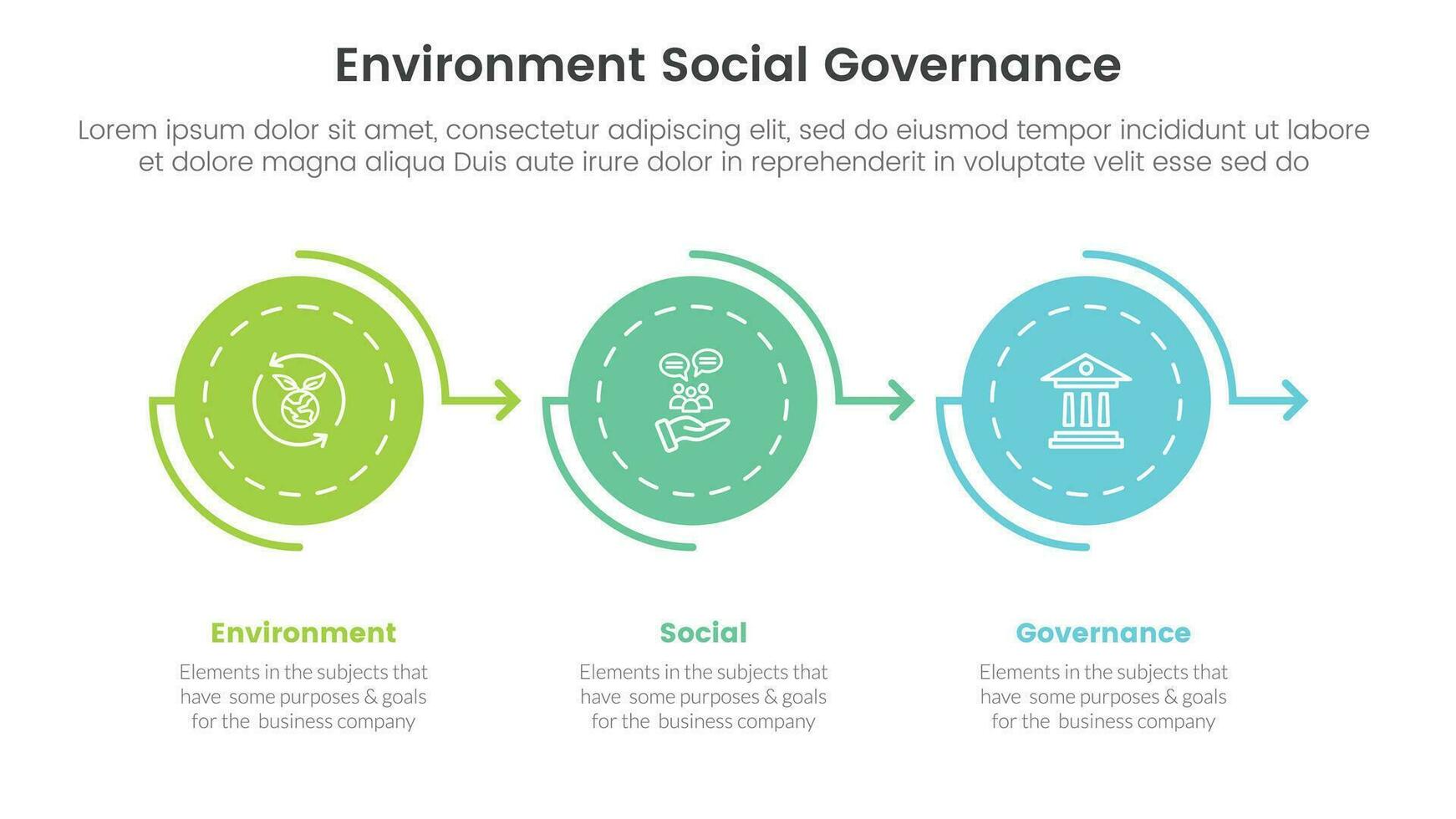 Environment Social Governance

Lorem ipsum dolor sit amet, consectetur adipiscing elit, sed do eiusmod tempor incididunt ut labore et dolore magna aliqua Duis aute irure dolor in reprehenderit in voluptate velit esse sed do

Environment

Elements in the subjects that have some purposes & goals for the business company

Social

Elements in the subjects that have some purposes & goals for the business company

Governance

Elements in the subjects that have some purposes & goals for the business company