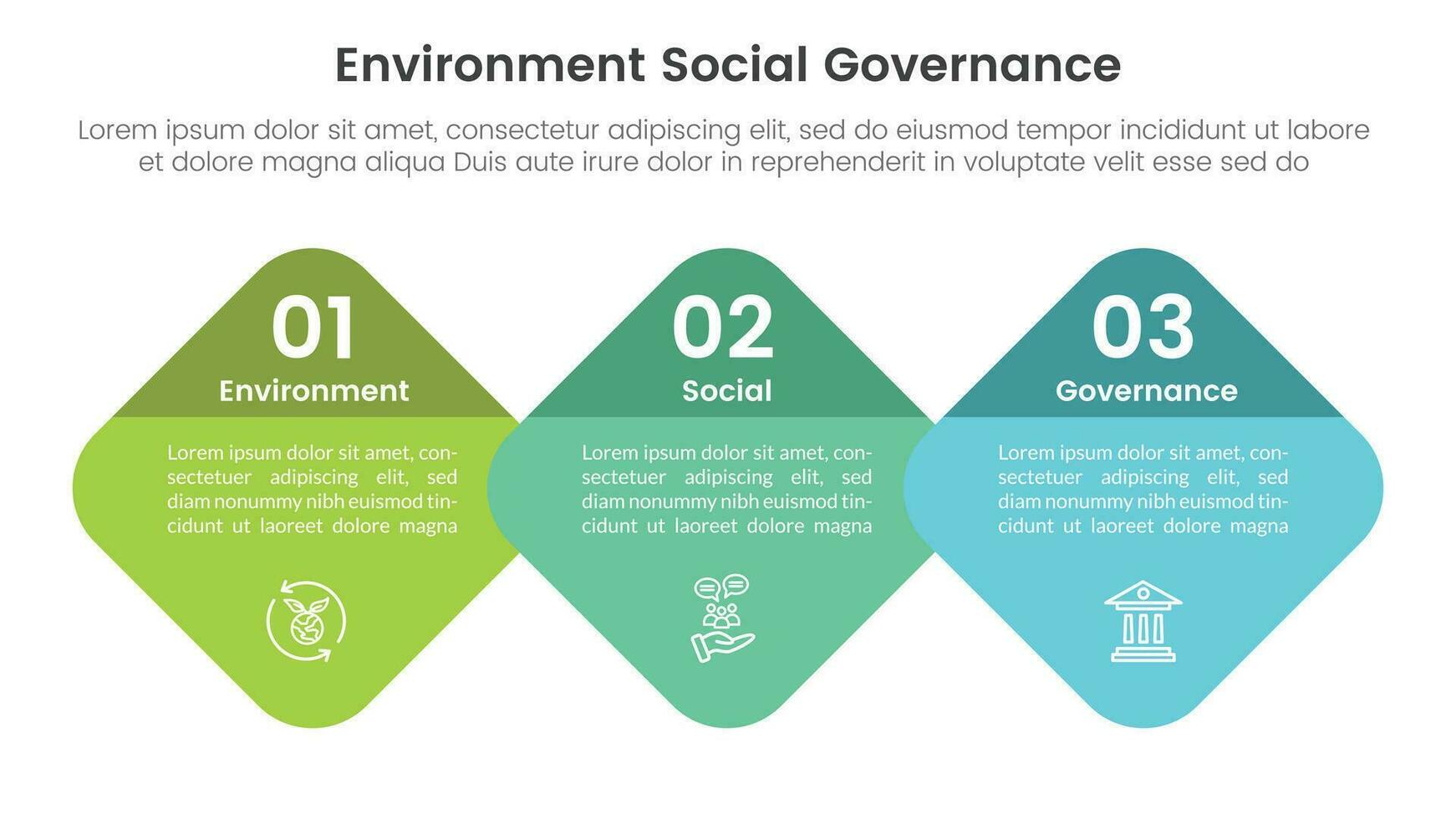 Environment Social Governance

Lorem ipsum dolor sit amet, consectetur adipiscing elit, sed do eiusmod tempor incididunt ut labore et dolore magna aliqua Duis aute irure dolor in reprehenderit in voluptate velit esse sed do

01
Environment
Lorem ipsum dolor sit amet, consectetuer adipiscing elit, sed diam nonummy nibh euismod tincidunt ut laoreet dolore magna

02
Social
Lorem ipsum dolor sit amet, consectetuer adipiscing elit, sed diam nonummy nibh euismod tincidunt ut laoreet dolore magna

03
Governance
Lorem ipsum dolor sit amet, consectetuer adipiscing elit, sed diam nonummy nibh euismod tincidunt ut laoreet dolore magna