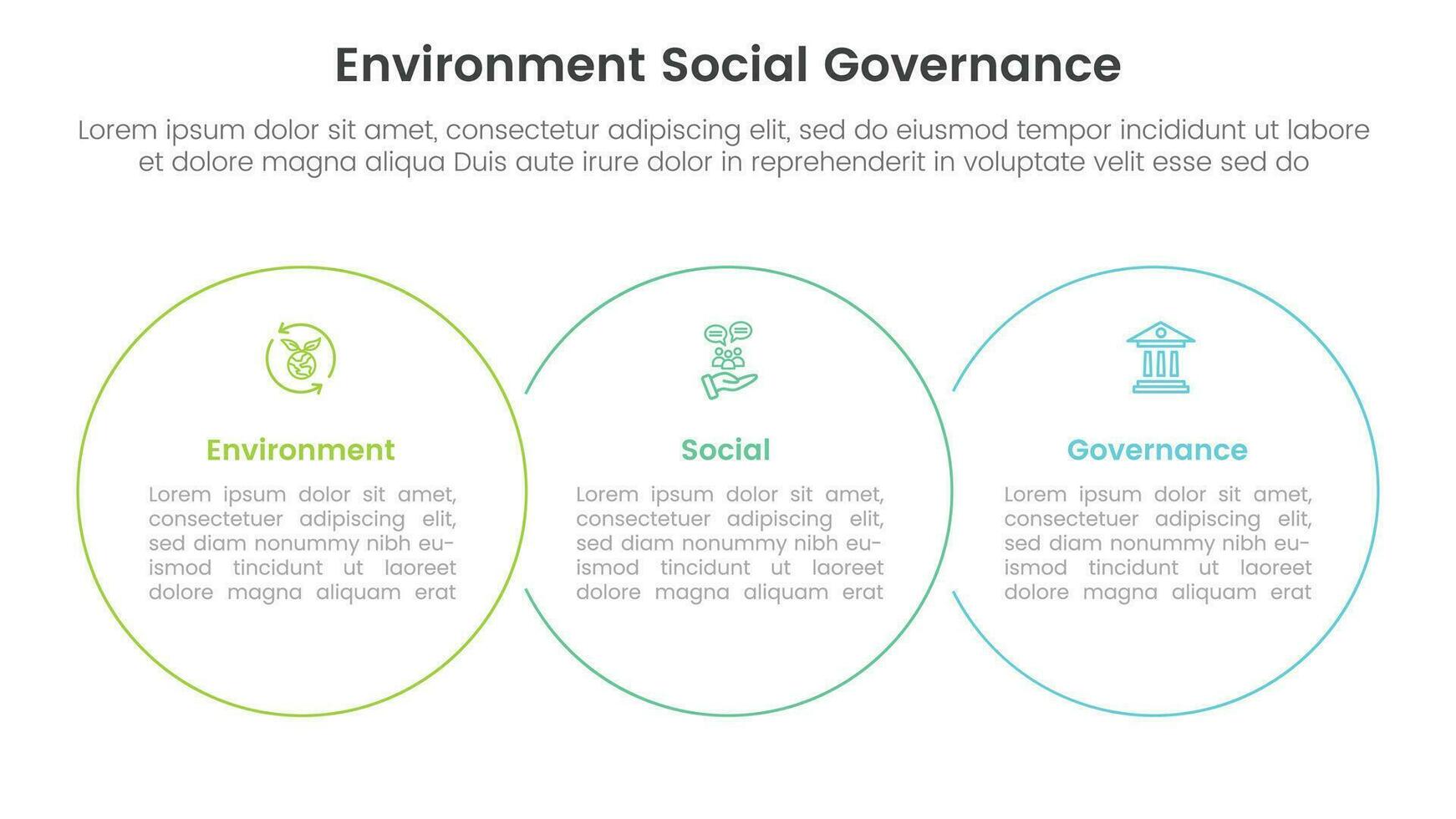 Environment Social Governance

Lorem ipsum dolor sit amet, consectetur adipiscing elit, sed do eiusmod tempor incididunt ut labore et dolore magna aliqua Duis aute irure dolor in reprehenderit in voluptate velit esse sed do

Environment

Lorem ipsum dolor sit amet, consectetuer adipiscing elit, sed diam nonummy nibh euismod tincidunt ut laoreet dolore magna aliquam erat

Social

Lorem ipsum dolor sit amet, consectetuer adipiscing elit, sed diam nonummy nibh euismod tincidunt ut laoreet dolore magna aliquam erat

Governance

Lorem ipsum dolor sit amet, consectetuer adipiscing elit, sed diam nonummy nibh euismod tincidunt ut laoreet dolore magna aliquam erat