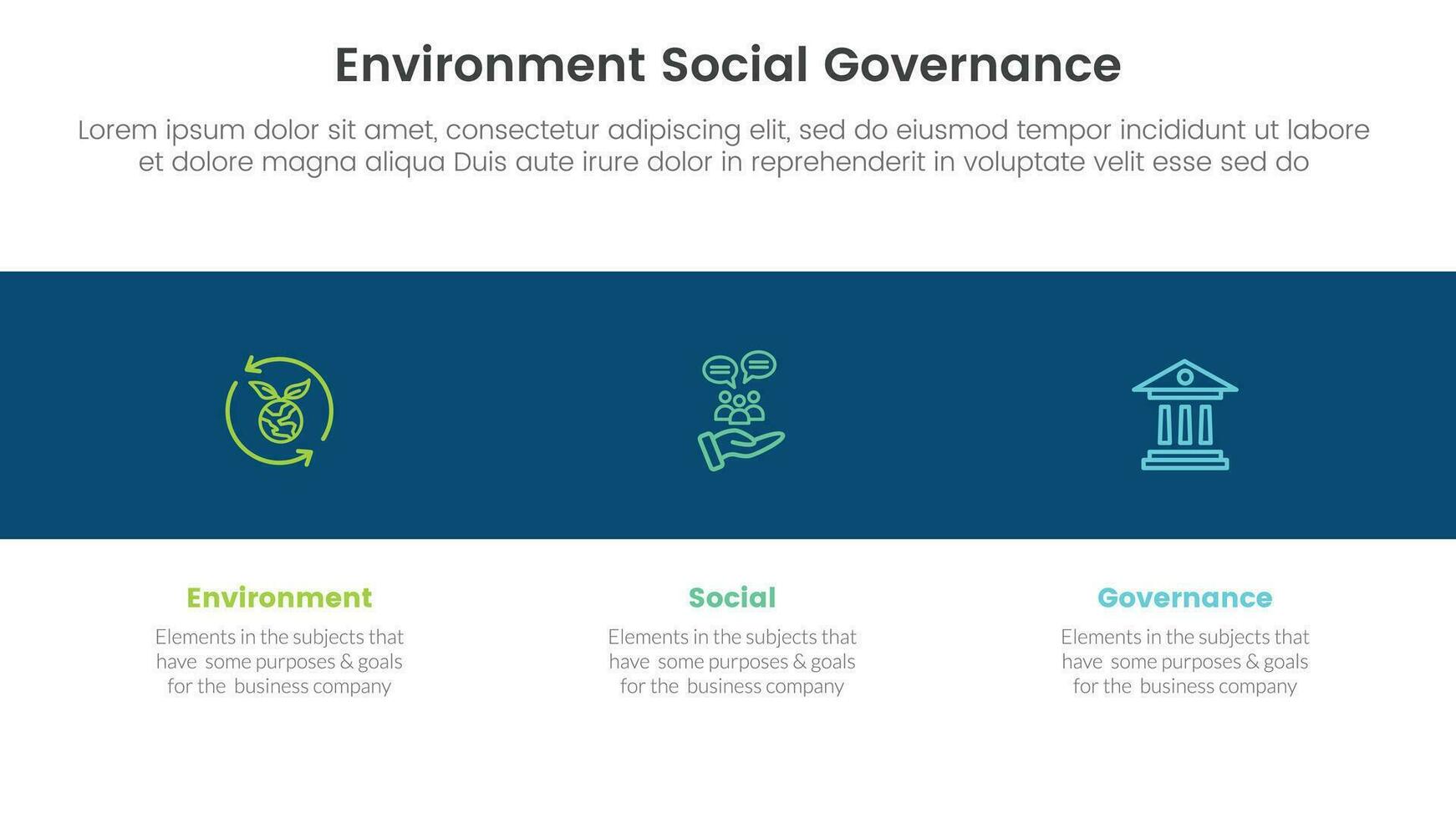 Environment Social Governance

Lorem ipsum dolor sit amet, consectetur adipiscing elit, sed do eiusmod tempor incididunt ut labore et dolore magna aliqua Duis aute irure dolor in reprehenderit in voluptate velit esse sed do

Environment

Elements in the subjects that have some purposes & goals for the business company

Social

Elements in the subjects that have some purposes & goals for the business company

Governance

Elements in the subjects that have some purposes & goals for the business company