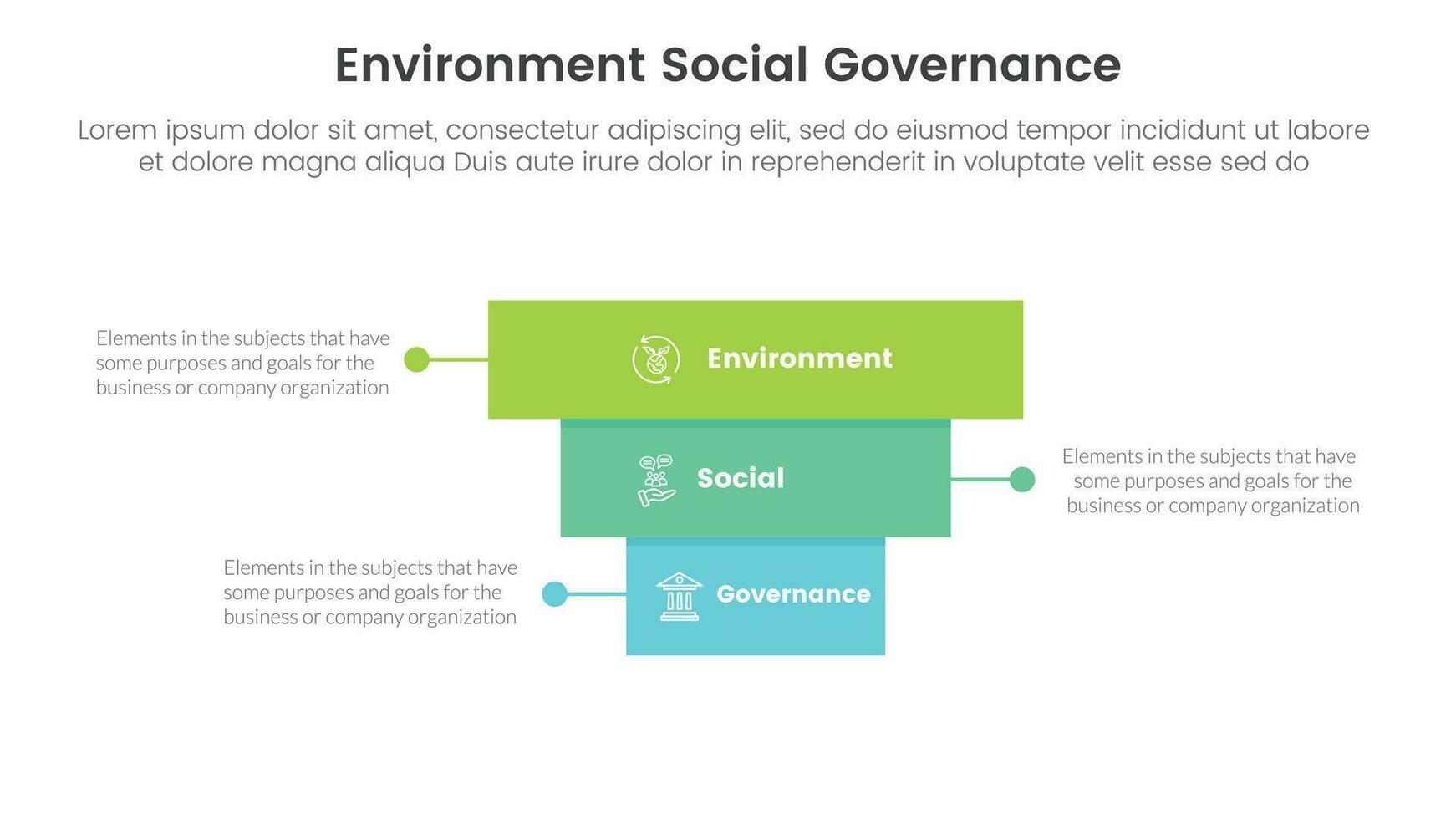 Environment Social Governance

Lorem ipsum dolor sit amet, consectetur adipiscing elit, sed do eiusmod tempor incididunt ut labore et dolore magna aliqua Duis aute irure dolor in reprehenderit in voluptate velit esse sed do

Elements in the subjects that have some purposes and goals for the business or company organization

Environment

Social

Elements in the subjects that have some purposes and goals for the business or company organization

Elements in the subjects that have some purposes and goals for the business or company organization

Governance