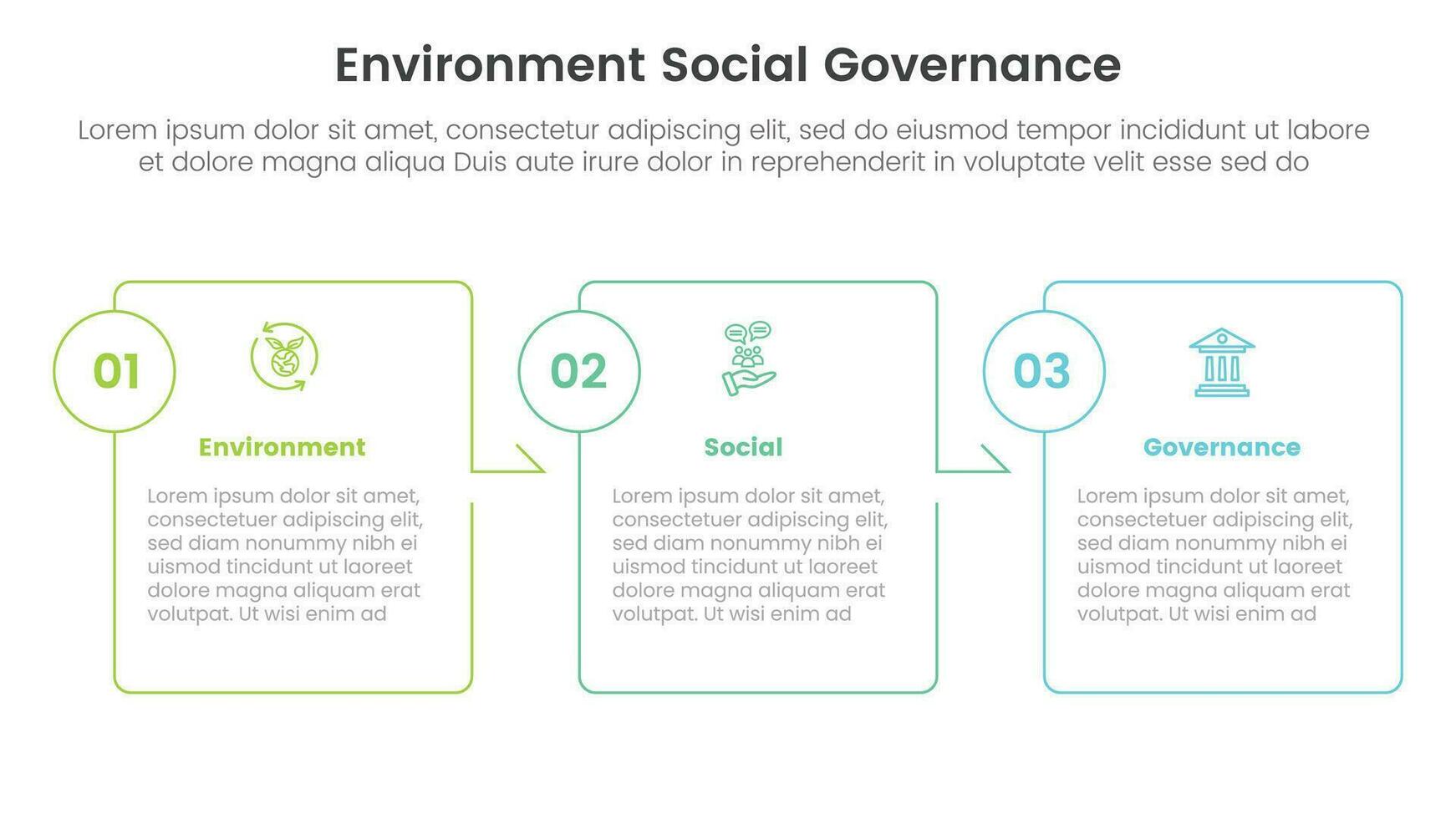 Environment Social Governance

Lorem ipsum dolor sit amet, consectetur adipiscing elit, sed do eiusmod tempor incididunt ut labore et dolore magna aliqua Duis aute irure dolor in reprehenderit in voluptate velit esse sed do

01

Environment

Lorem ipsum dolor sit amet, consectetuer adipiscing elit, sed diam nonummy nibh ei uismod tincidunt ut laoreet dolore magna aliquam erat volutpat. Ut wisi enim ad

02

Social

Lorem ipsum dolor sit amet, consectetuer adipiscing elit, sed diam nonummy nibh ei uismod tincidunt ut laoreet dolore magna aliquam erat volutpat. Ut wisi enim ad

03

Governance

Lorem ipsum dolor sit amet, consectetuer adipiscing elit, sed diam nonummy nibh ei uismod tincidunt ut laoreet dolore magna aliquam erat volutpat. Ut wisi enim ad