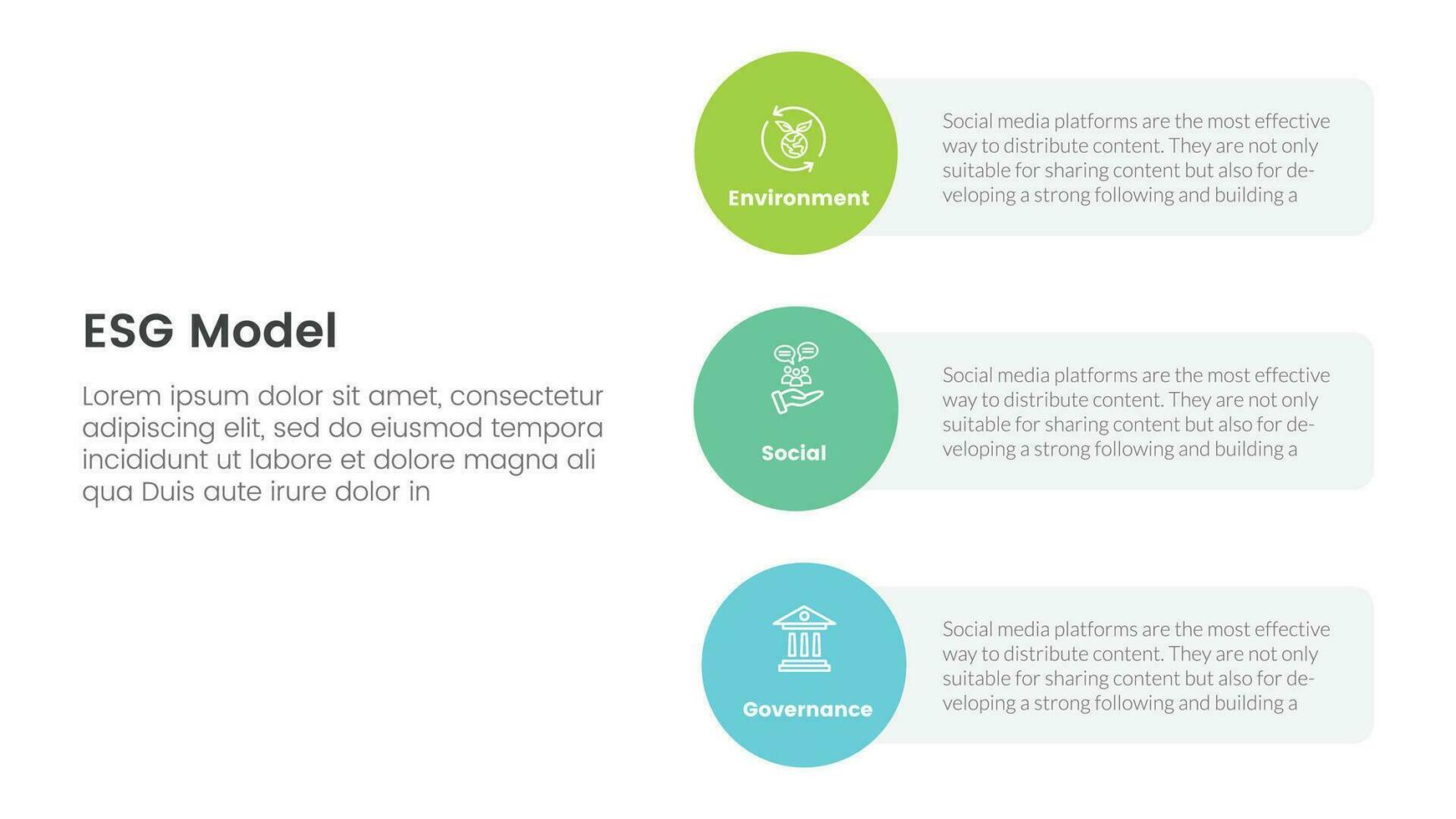 ESG Model

Lorem ipsum dolor sit amet, consectetur adipiscing elit, sed do eiusmod tempora incididunt ut labore et dolore magna ali qua Duis aute irure dolor in

Environment

Social media platforms are the most effective way to distribute content. They are not only suitable for sharing content but also for developing a strong following and building a

Social

Social media platforms are the most effective way to distribute content. They are not only suitable for sharing content but also for developing a strong following and building a

Governance

Social media platforms are the most effective way to distribute content. They are not only suitable for sharing content but also for developing a strong following and building a