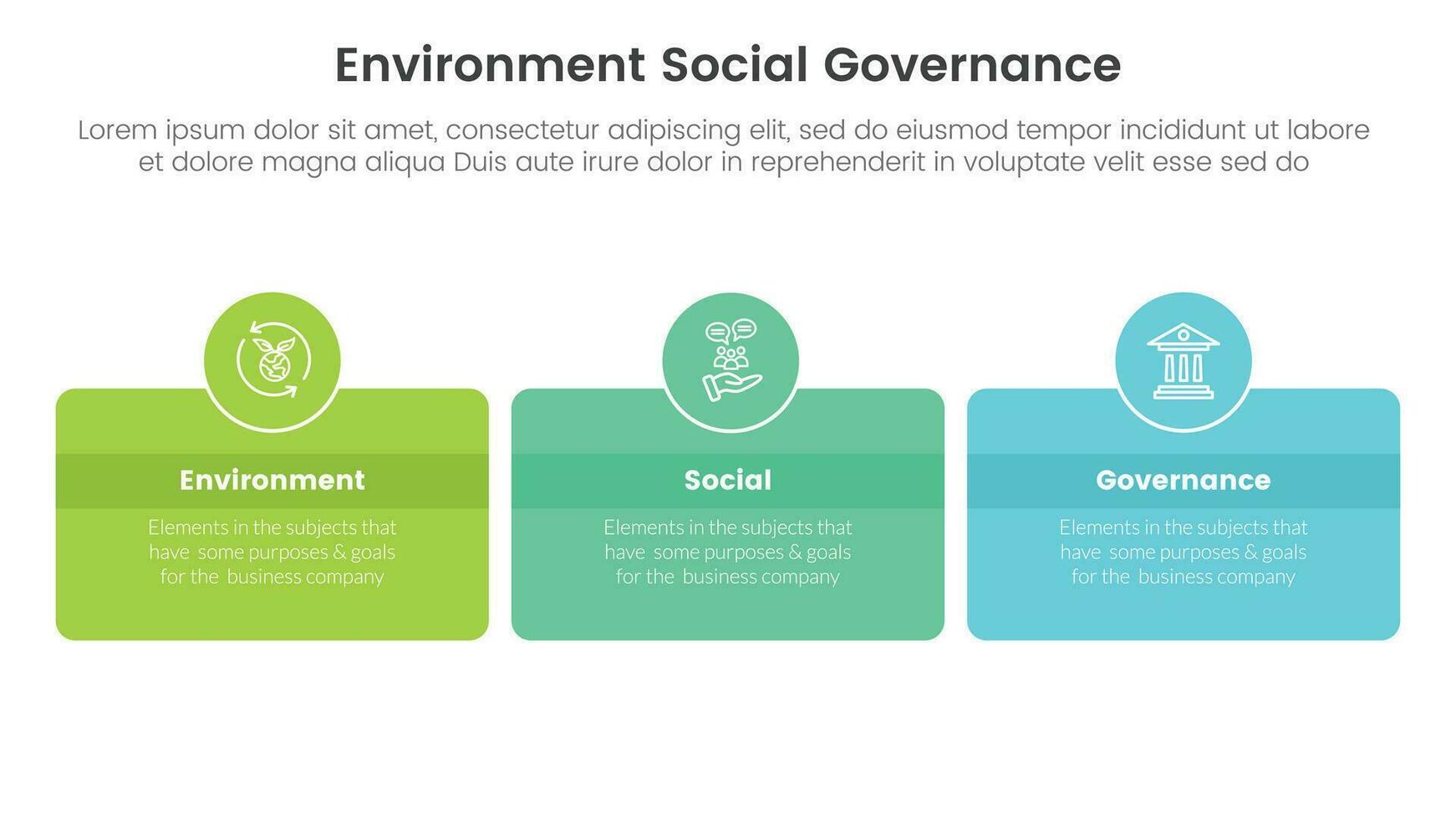 Environment Social Governance

Lorem ipsum dolor sit amet, consectetur adipiscing elit, sed do eiusmod tempor incididunt ut labore et dolore magna aliqua Duis aute irure dolor in reprehenderit in voluptate velit esse sed do

Environment

Elements in the subjects that have some purposes & goals for the business company

Social

Elements in the subjects that have some purposes & goals for the business company

Governance

Elements in the subjects that have some purposes & goals for the business company