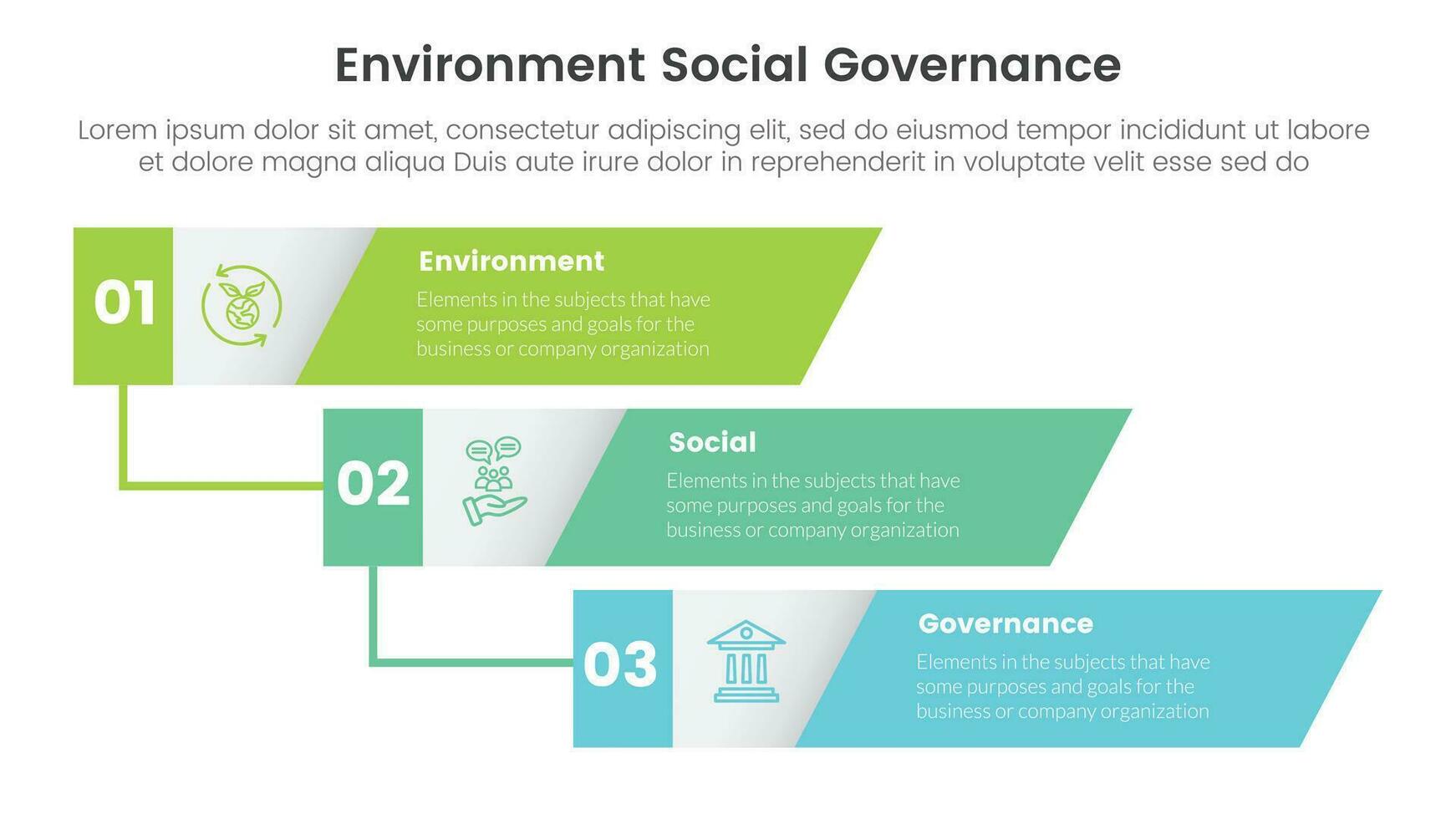 Environment Social Governance

Lorem ipsum dolor sit amet, consectetur adipiscing elit, sed do eiusmod tempor incididunt ut labore et dolore magna aliqua Duis aute irure dolor in reprehenderit in voluptate velit esse sed do

01

Environment

Elements in the subjects that have some purposes and goals for the business or company organization

02

Social

Elements in the subjects that have some purposes and goals for the business or company organization

03

Governance

Elements in the subjects that have some purposes and goals for the business or company organization