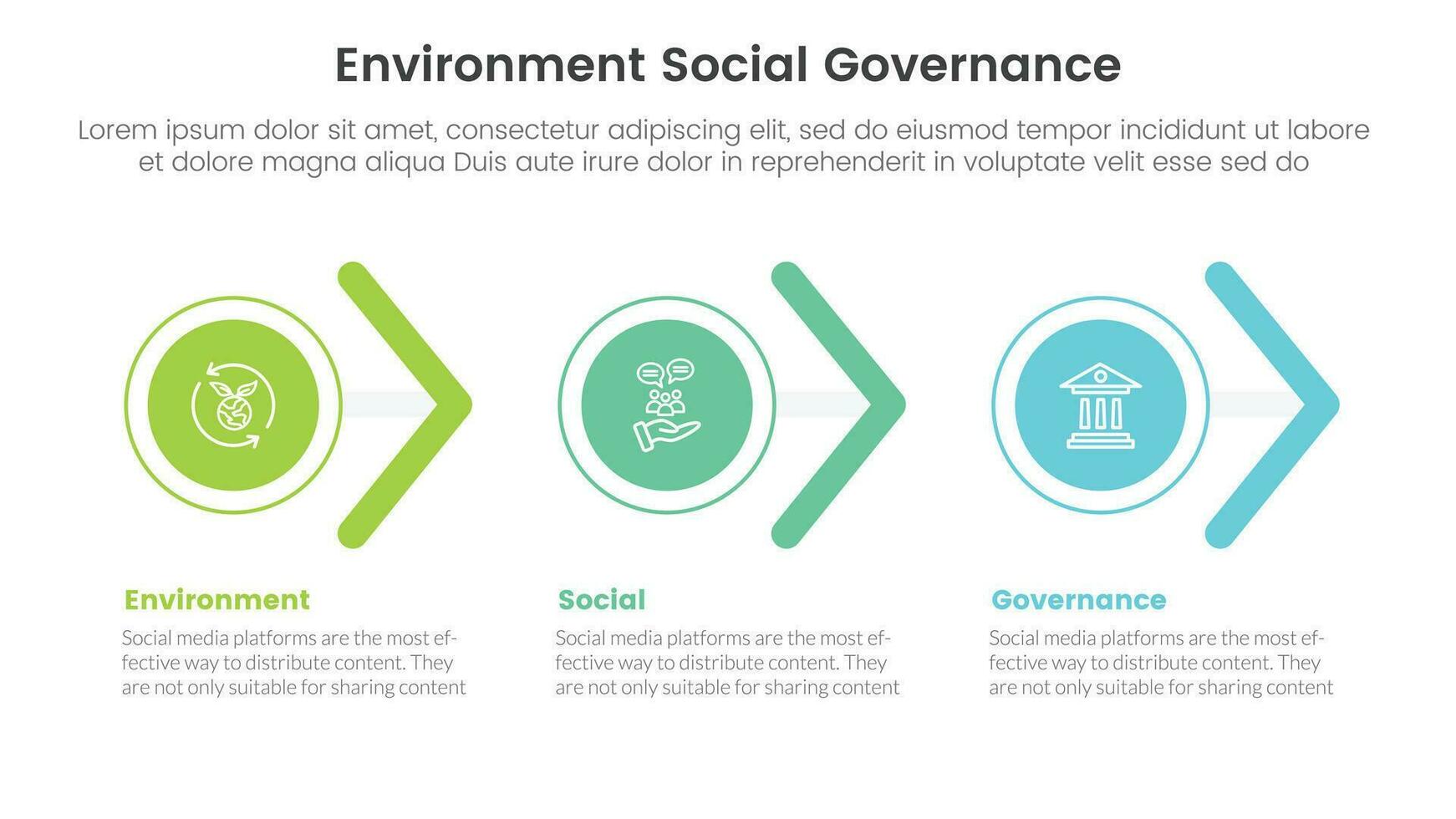 Environment Social Governance

Lorem ipsum dolor sit amet, consectetur adipiscing elit, sed do eiusmod tempor incididunt ut labore et dolore magna aliqua Duis aute irure dolor in reprehenderit in voluptate velit esse sed do

Environment

Social media platforms are the most effective way to distribute content. They are not only suitable for sharing content

Social

Social media platforms are the most effective way to distribute content. They are not only suitable for sharing content

Governance

Social media platforms are the most effective way to distribute content. They are not only suitable for sharing content