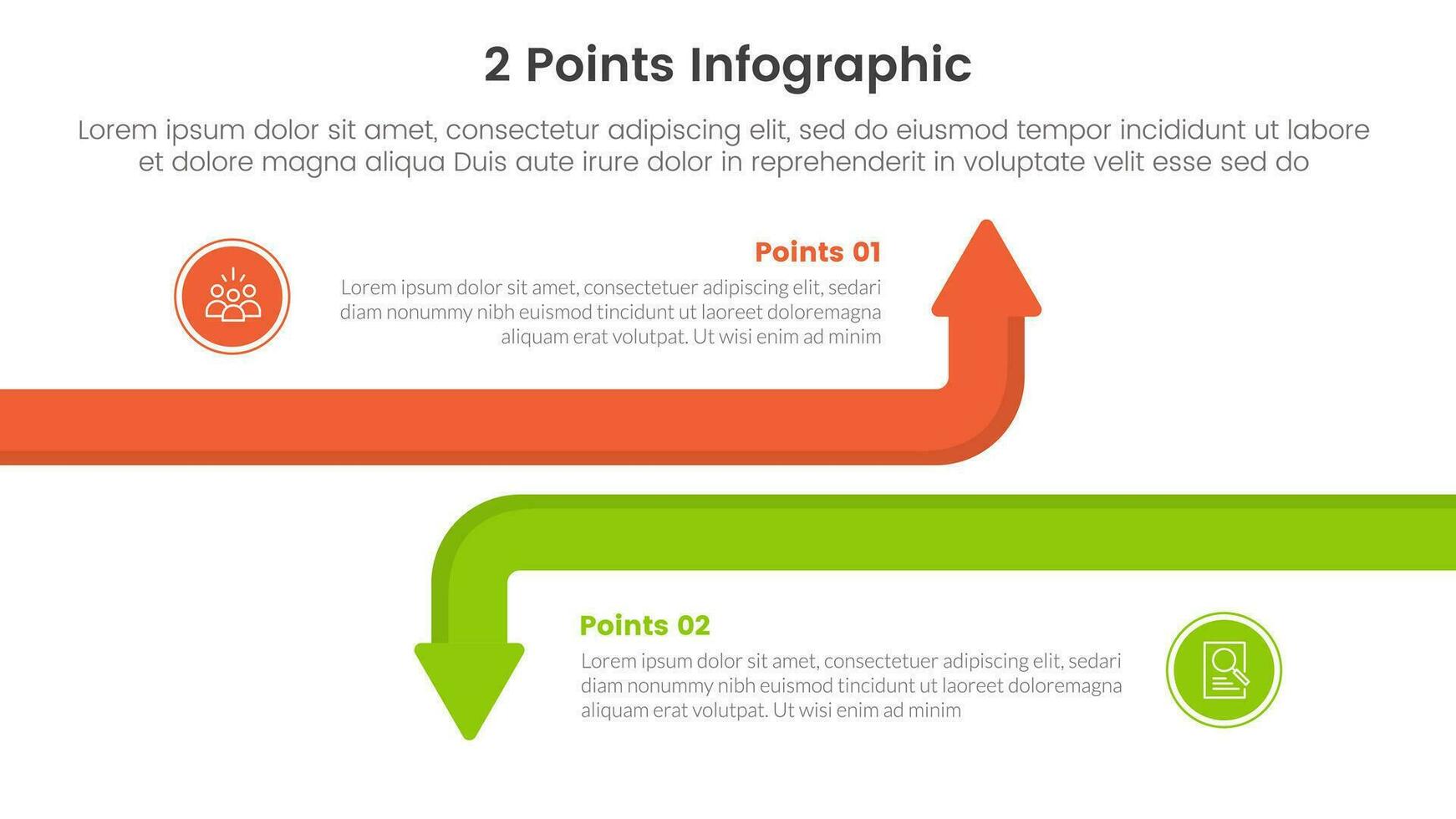 2 Points Infographic

Lorem ipsum dolor sit amet, consectetur adipiscing elit, sed do eiusmod tempor incididunt ut labore et dolore magna aliqua Duis aute irure dolor in reprehenderit in voluptate velit esse sed do

Points 01

Lorem ipsum dolor sit amet, consectetuer adipiscing elit, sedari diam nonummy nibh euismod tincidunt ut laoreet doloremagna aliquam erat volutpat. Ut wisi enim ad minim

Points 02

Lorem ipsum dolor sit amet, consectetuer adipiscing elit, sedari diam nonummy nibh euismod tincidunt ut laoreet doloremagna aliquam erat volutpat. Ut wisi enim ad minim