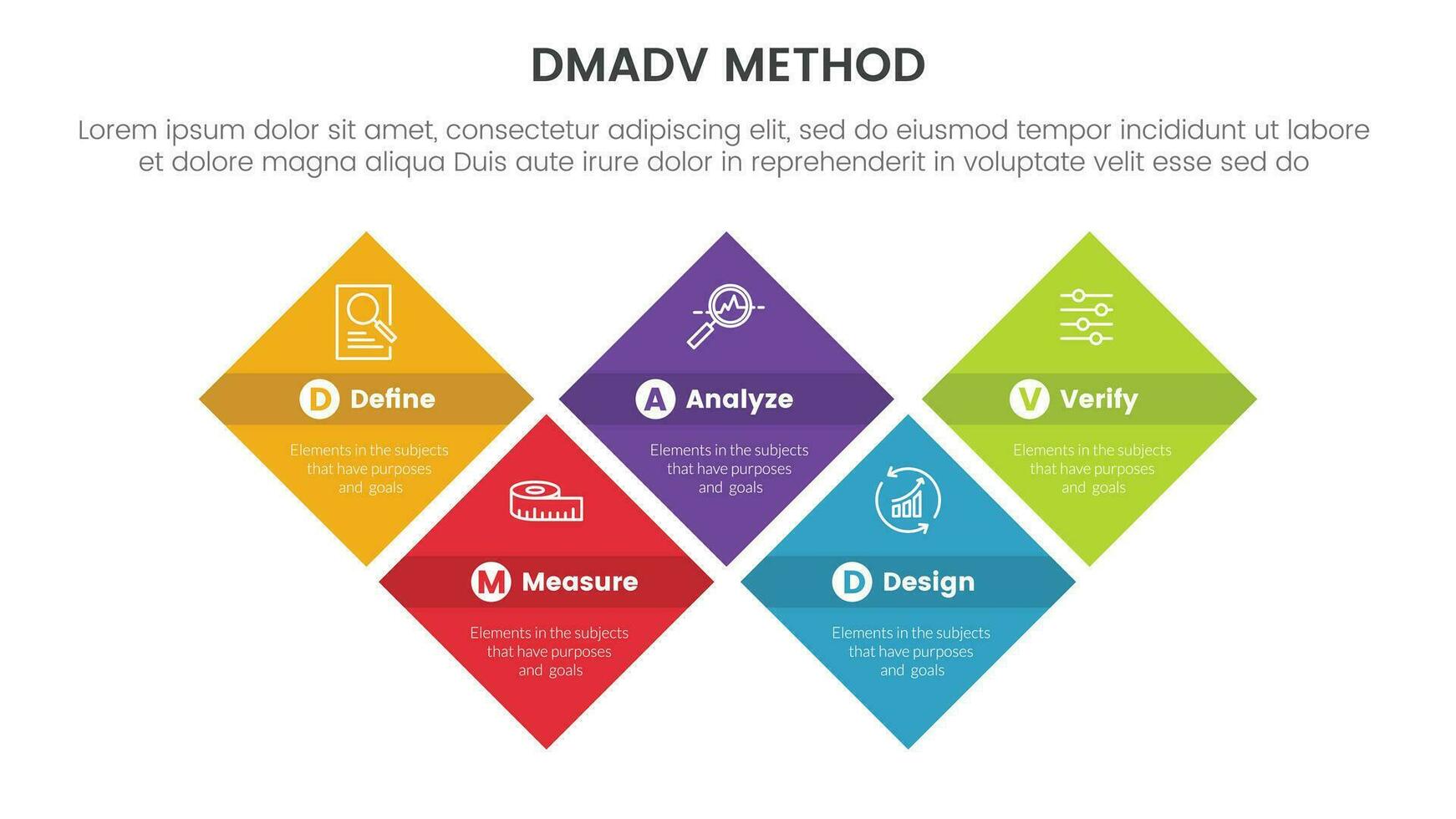 DMADV METHOD

Lorem ipsum dolor sit amet, consectetur adipiscing elit, sed do eiusmod tempor incididunt ut labore et dolore magna aliqua Duis aute irure dolor in reprehenderit in voluptate velit esse sed do

D Define

Elements in the subjects that have purposes and goals

M Measure

Elements in the subjects that have purposes and goals

A Analyze

Elements in the subjects that have purposes and goals

D Design

Elements in the subjects that have purposes and goals

V Verify

Elements in the subjects that have purposes and goals