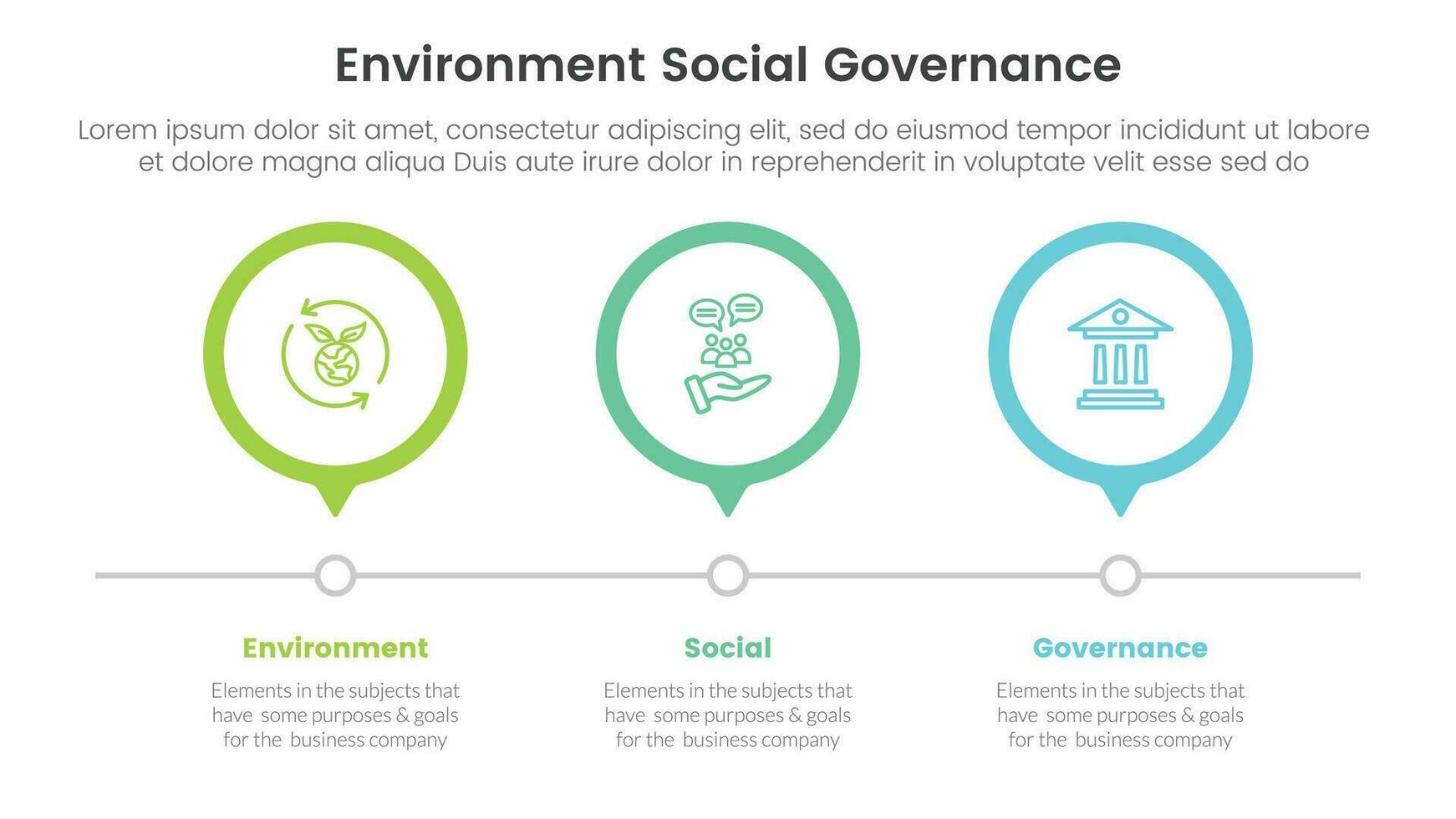 Environment Social Governance

Lorem ipsum dolor sit amet, consectetur adipiscing elit, sed do eiusmod tempor incididunt ut labore et dolore magna aliqua Duis aute irure dolor in reprehenderit in voluptate velit esse sed do

Environment

Elements in the subjects that have some purposes & goals for the business company

Social

Elements in the subjects that have some purposes & goals for the business company

Governance

Elements in the subjects that have some purposes & goals for the business company