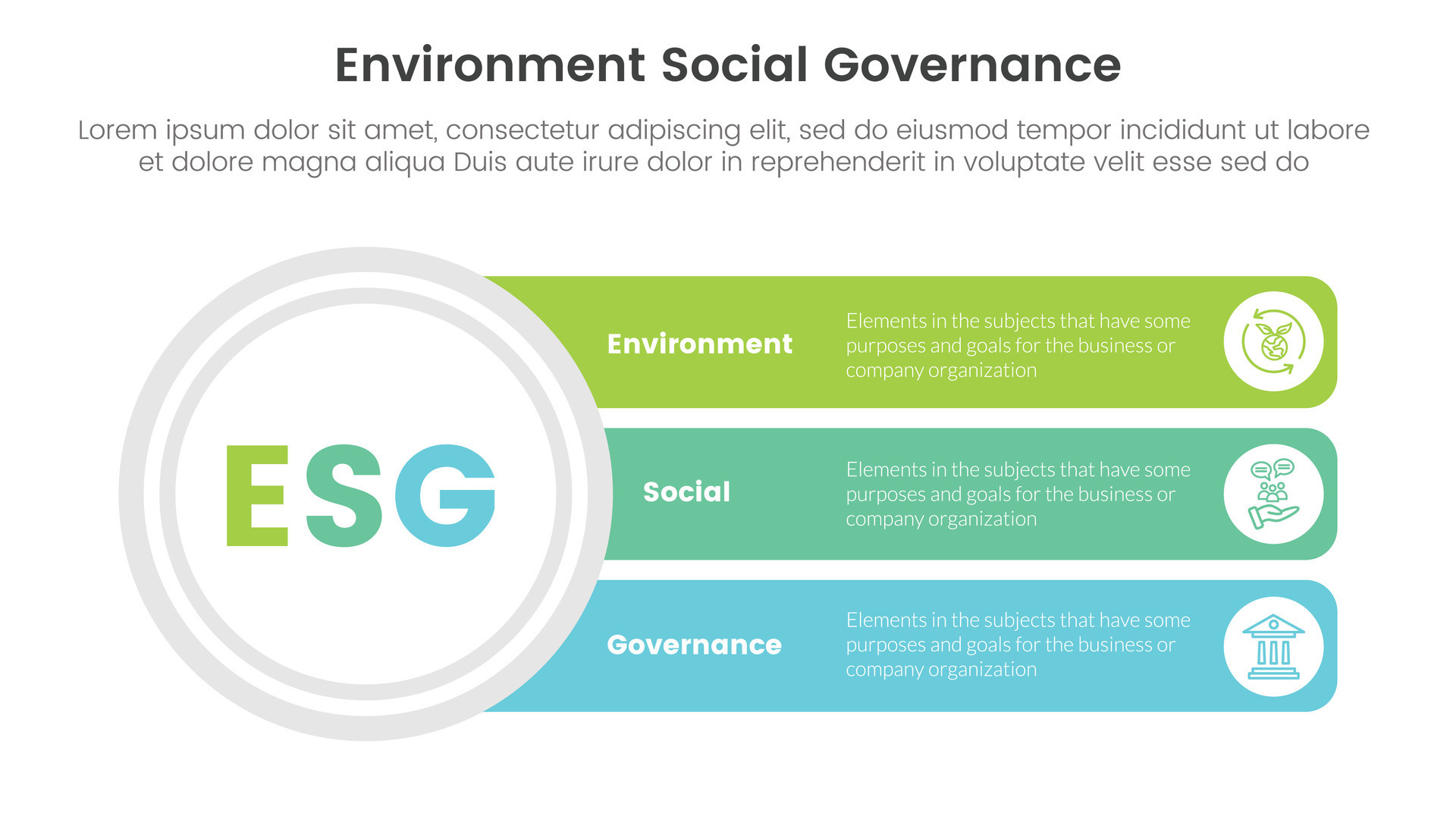 Environment Social Governance

Lorem ipsum dolor sit amet, consectetur adipiscing elit, sed do eiusmod tempor incididunt ut labore et dolore magna aliqua Duis aute irure dolor in reprehenderit in voluptate velit esse sed do

ESG

Environment

Elements in the subjects that have some purposes and goals for the business or company organization

Social

Elements in the subjects that have some purposes and goals for the business or company organization

Governance

Elements in the subjects that have some purposes and goals for the business or company organization