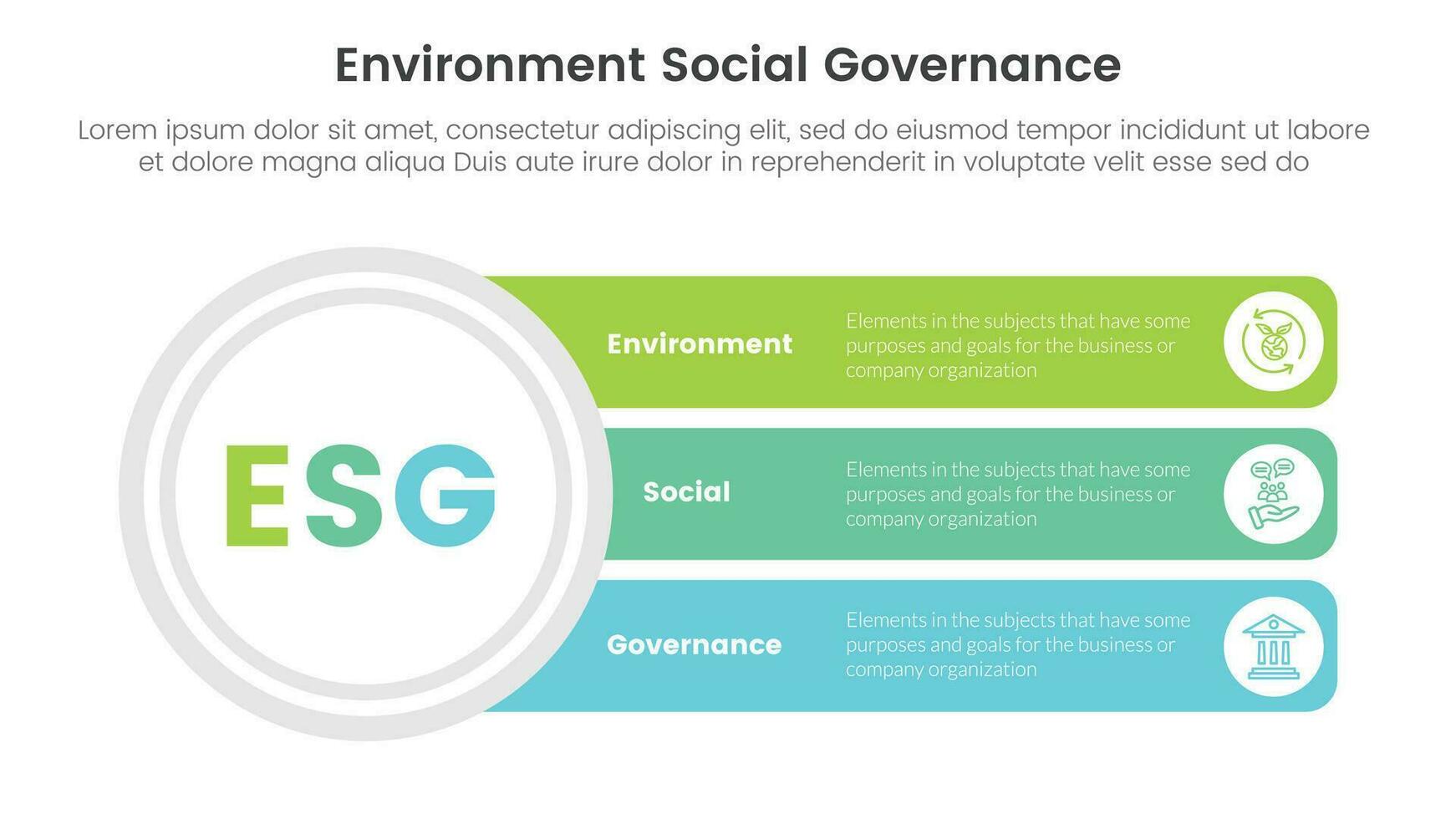 Environment Social Governance

Lorem ipsum dolor sit amet, consectetur adipiscing elit, sed do eiusmod tempor incididunt ut labore et dolore magna aliqua Duis aute irure dolor in reprehenderit in voluptate velit esse sed do

ESG

Environment

Elements in the subjects that have some purposes and goals for the business or company organization

Social

Elements in the subjects that have some purposes and goals for the business or company organization

Governance

Elements in the subjects that have some purposes and goals for the business or company organization