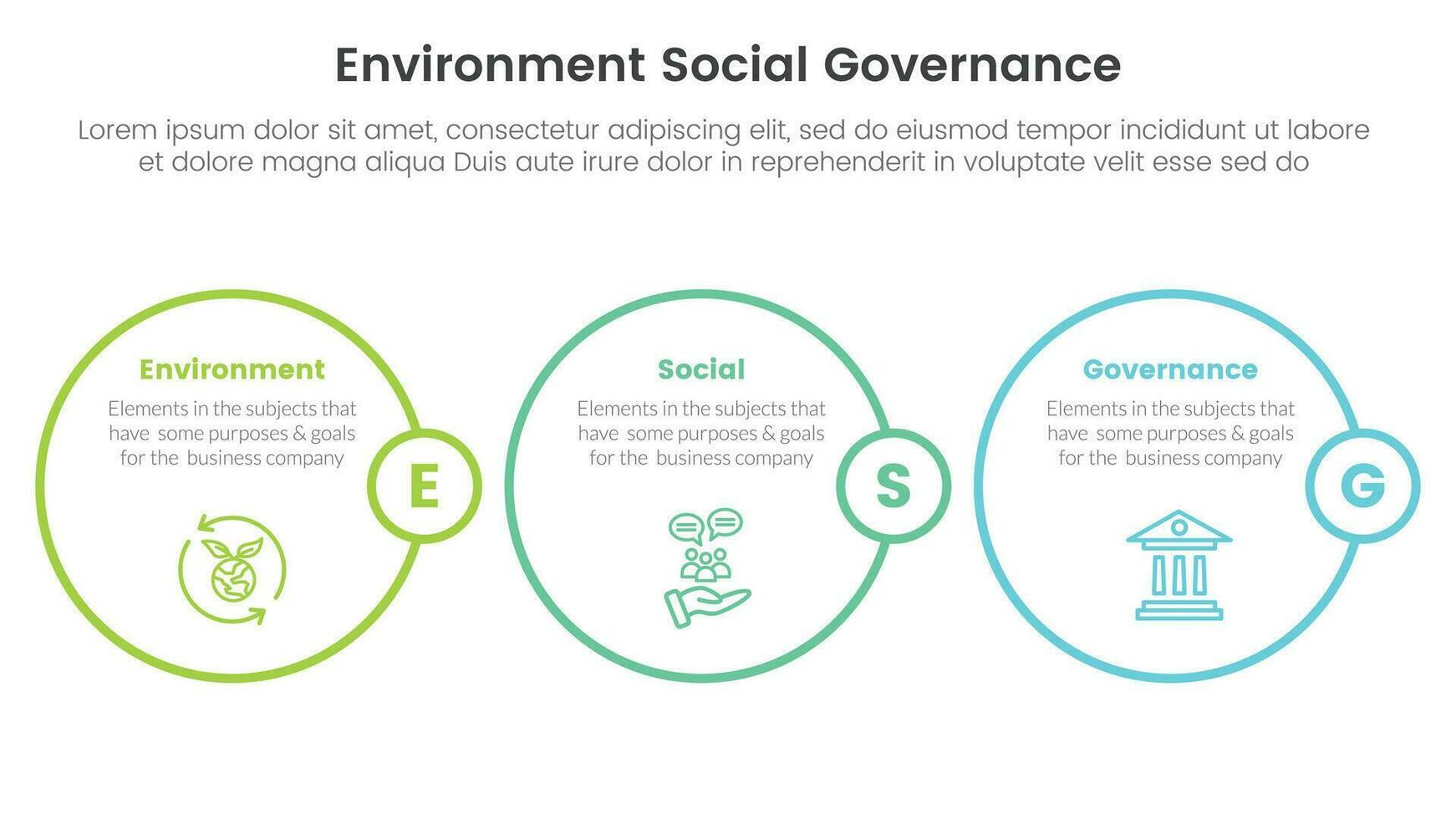 Environment Social Governance

Lorem ipsum dolor sit amet, consectetur adipiscing elit, sed do eiusmod tempor incididunt ut labore et dolore magna aliqua Duis aute irure dolor in reprehenderit in voluptate velit esse sed do

Environment
Elements in the subjects that have some purposes & goals for the business company
E

Social
Elements in the subjects that have some purposes & goals for the business company
S

Governance
Elements in the subjects that have some purposes & goals for the business company
G