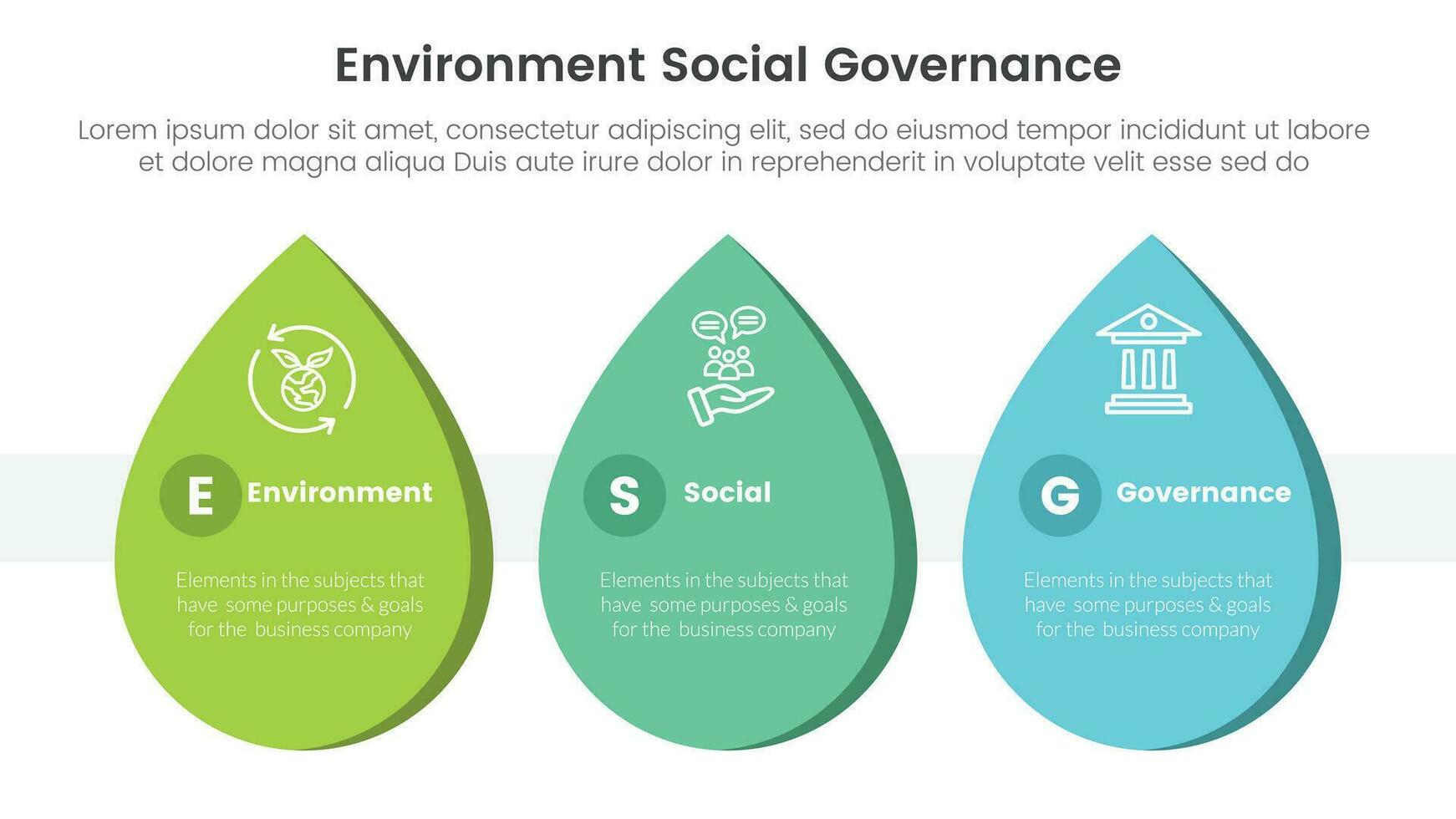 Environment Social Governance

Lorem ipsum dolor sit amet, consectetur adipiscing elit, sed do eiusmod tempor incididunt ut labore et dolore magna aliqua Duis aute irure dolor in reprehenderit in voluptate velit esse sed do

E Environment

Elements in the subjects that have some purposes & goals for the business company

S Social

Elements in the subjects that have some purposes & goals for the business company

G Governance

Elements in the subjects that have some purposes & goals for the business company