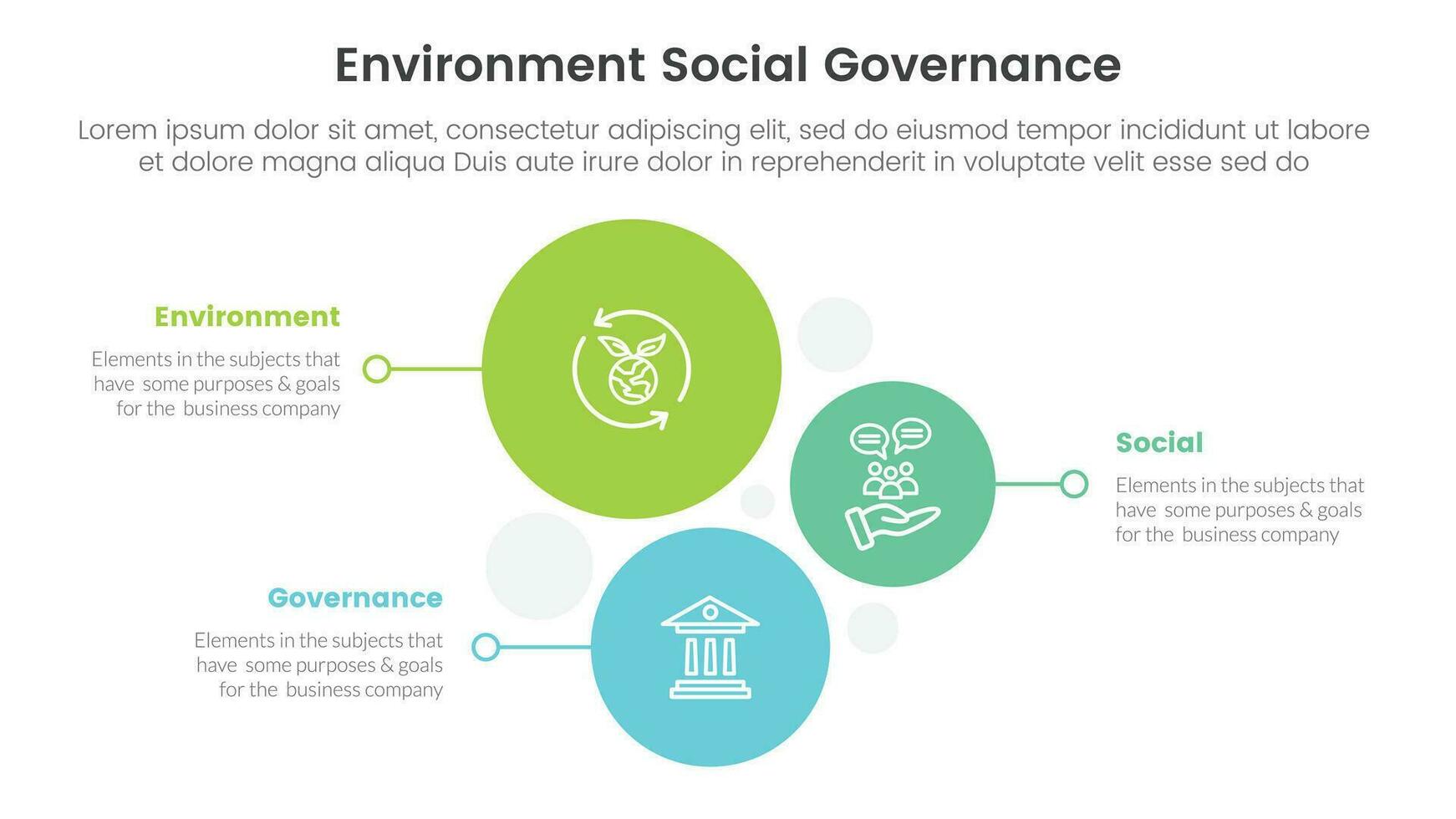 Environment Social Governance

Lorem ipsum dolor sit amet, consectetur adipiscing elit, sed do eiusmod tempor incididunt ut labore et dolore magna aliqua Duis aute irure dolor in reprehenderit in voluptate velit esse sed do

Environment

Elements in the subjects that have some purposes & goals for the business company

Social

Elements in the subjects that have some purposes & goals for the business company

Governance

Elements in the subjects that have some purposes & goals for the business company