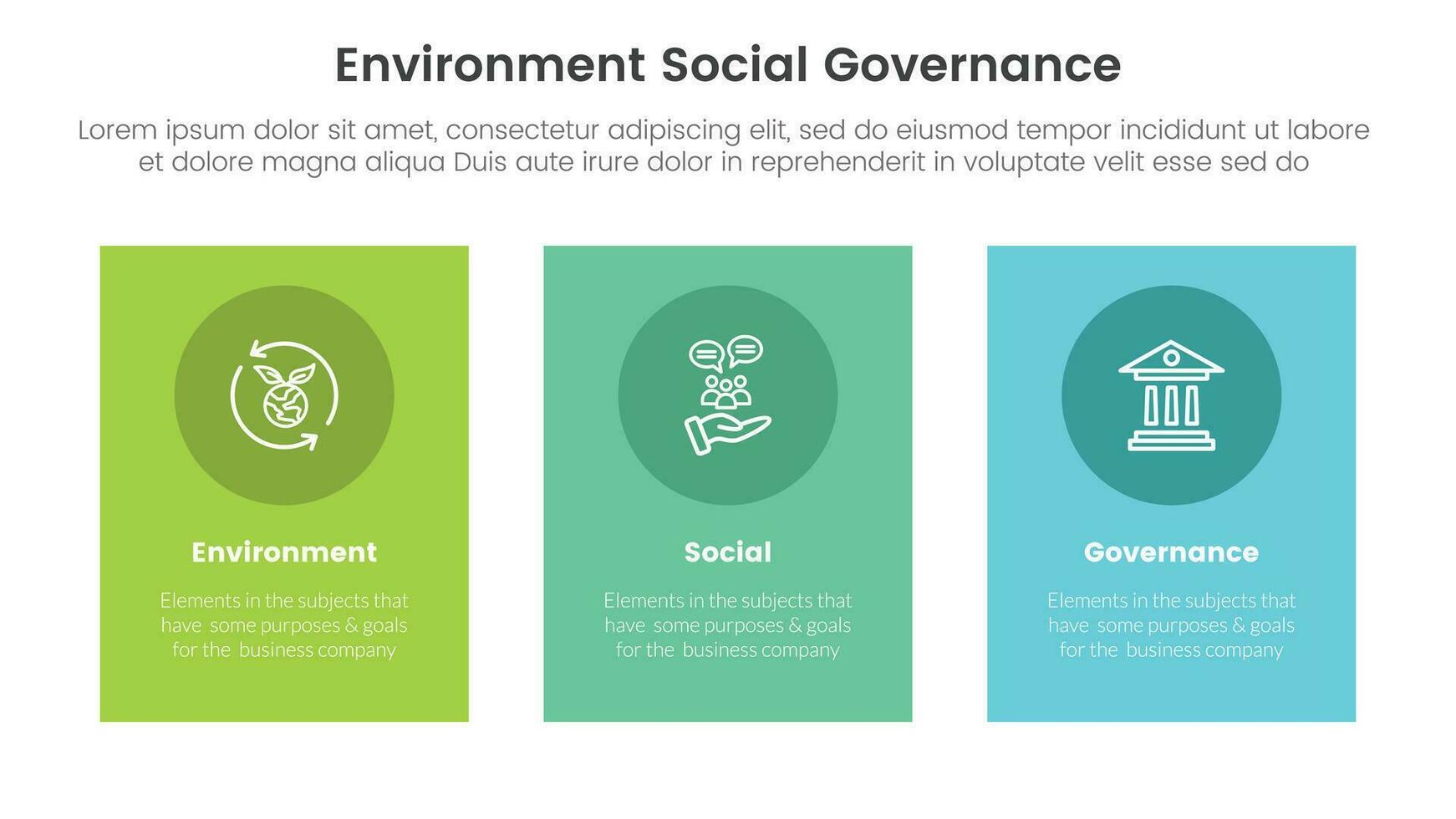 Environment Social Governance

Lorem ipsum dolor sit amet, consectetur adipiscing elit, sed do eiusmod tempor incididunt ut labore et dolore magna aliqua Duis aute irure dolor in reprehenderit in voluptate velit esse sed do

Environment

Elements in the subjects that have some purposes & goals for the business company

Social

Elements in the subjects that have some purposes & goals for the business company

Governance

Elements in the subjects that have some purposes & goals for the business company