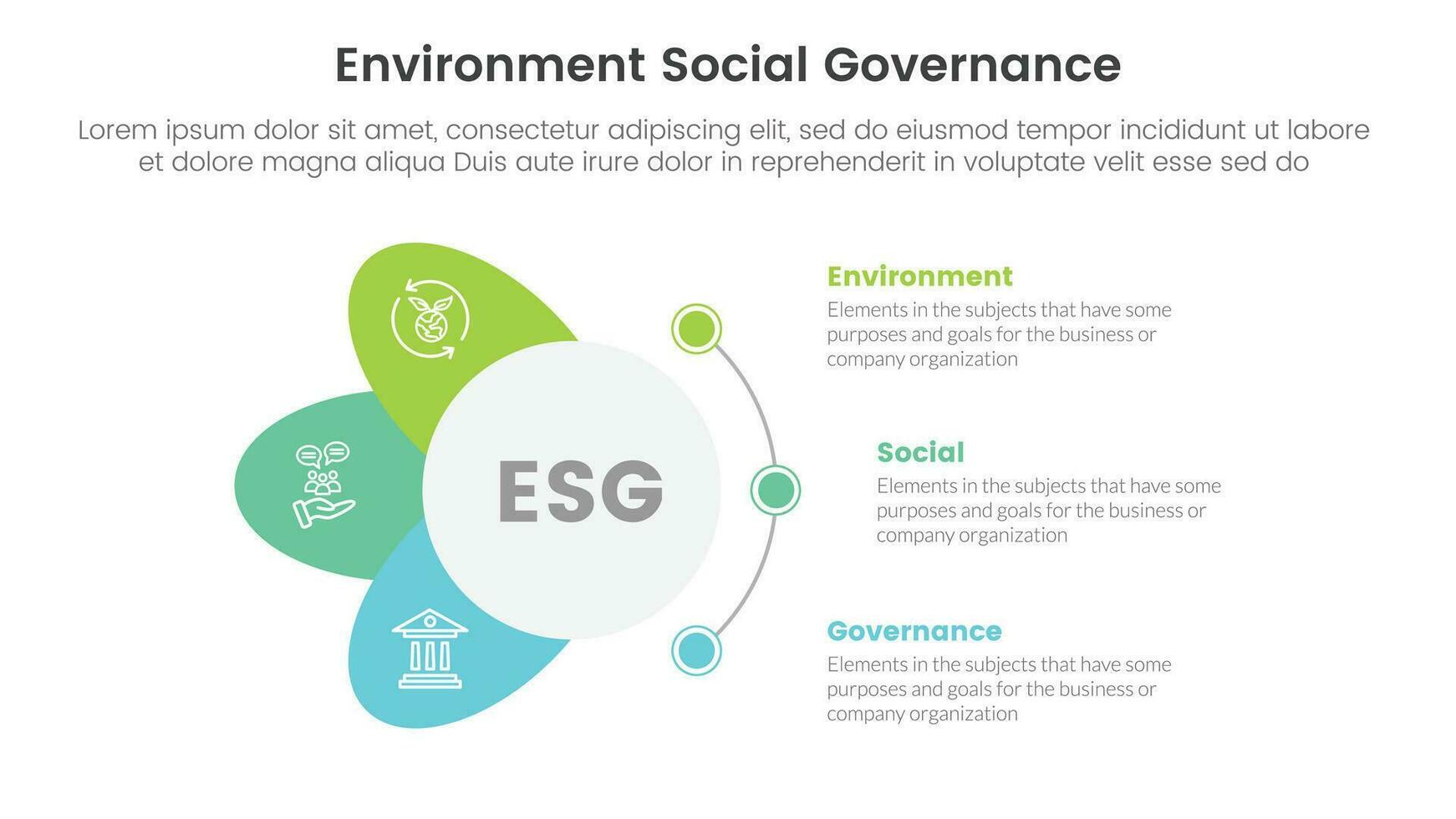 Environment Social Governance

Lorem ipsum dolor sit amet, consectetur adipiscing elit, sed do eiusmod tempor incididunt ut labore et dolore magna aliqua Duis aute irure dolor in reprehenderit in voluptate velit esse sed do

ESG

Environment
Elements in the subjects that have some purposes and goals for the business or company organization

Social
Elements in the subjects that have some purposes and goals for the business or company organization

Governance
Elements in the subjects that have some purposes and goals for the business or company organization