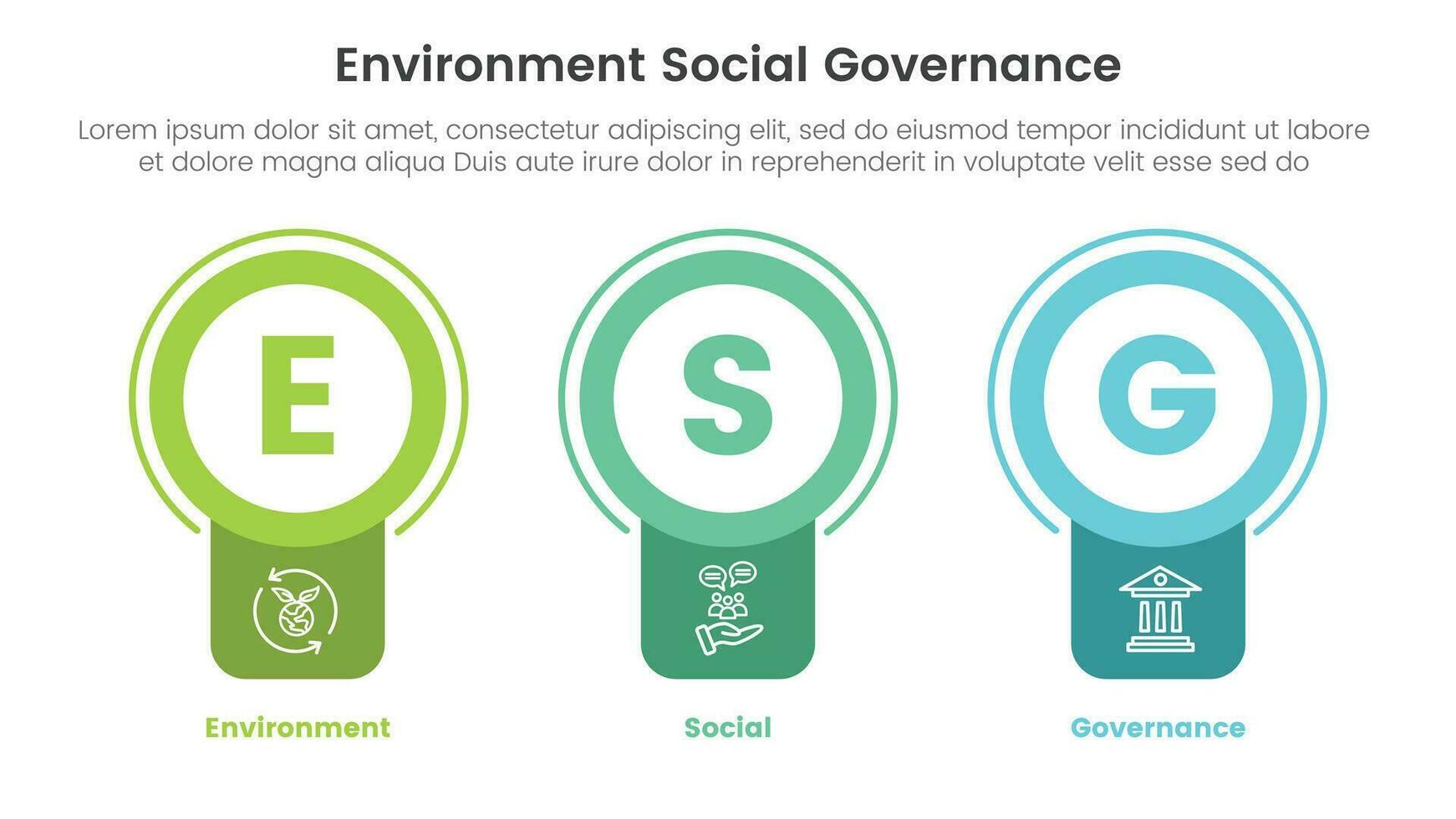 Environment Social Governance

Lorem ipsum dolor sit amet, consectetur adipiscing elit, sed do eiusmod tempor incididunt ut labore et dolore magna aliqua Duis aute irure dolor in reprehenderit in voluptate velit esse sed do

E

S

G

Environment

Social

Governance