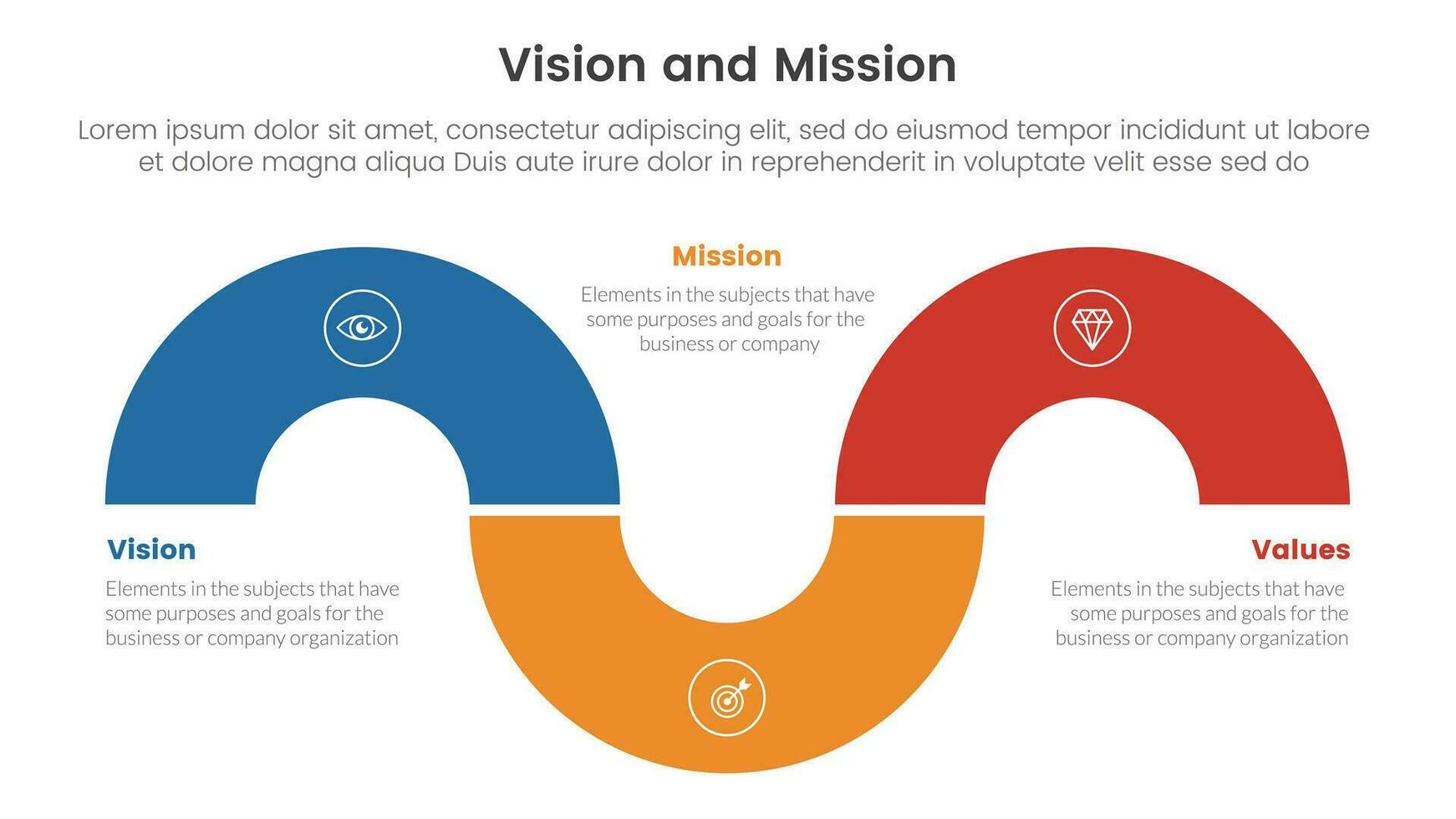 Vision and Mission

Lorem ipsum dolor sit amet, consectetur adipiscing elit, sed do eiusmod tempor incididunt ut labore et dolore magna aliqua Duis aute irure dolor in reprehenderit in voluptate velit esse sed do

Mission

Elements in the subjects that have some purposes and goals for the business or company

Vision

Elements in the subjects that have some purposes and goals for the business or company organization

Values

Elements in the subjects that have some purposes and goals for the business or company organization