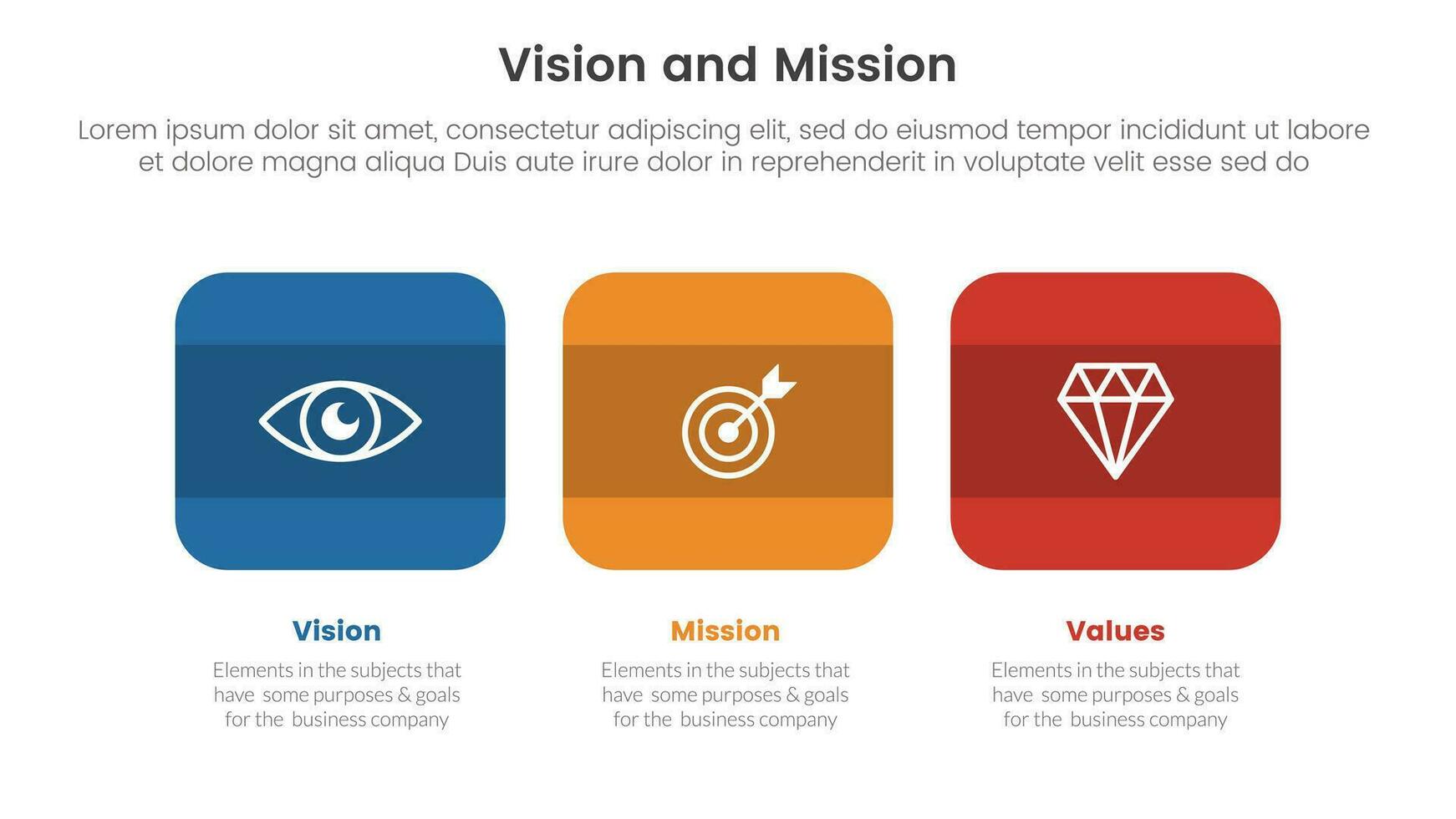 Vision and Mission

Lorem ipsum dolor sit amet, consectetur adipiscing elit, sed do eiusmod tempor incididunt ut labore et dolore magna aliqua Duis aute irure dolor in reprehenderit in voluptate velit esse sed do

Vision

Elements in the subjects that have some purposes & goals for the business company

Mission

Elements in the subjects that have some purposes & goals for the business company

Values

Elements in the subjects that have some purposes & goals for the business company