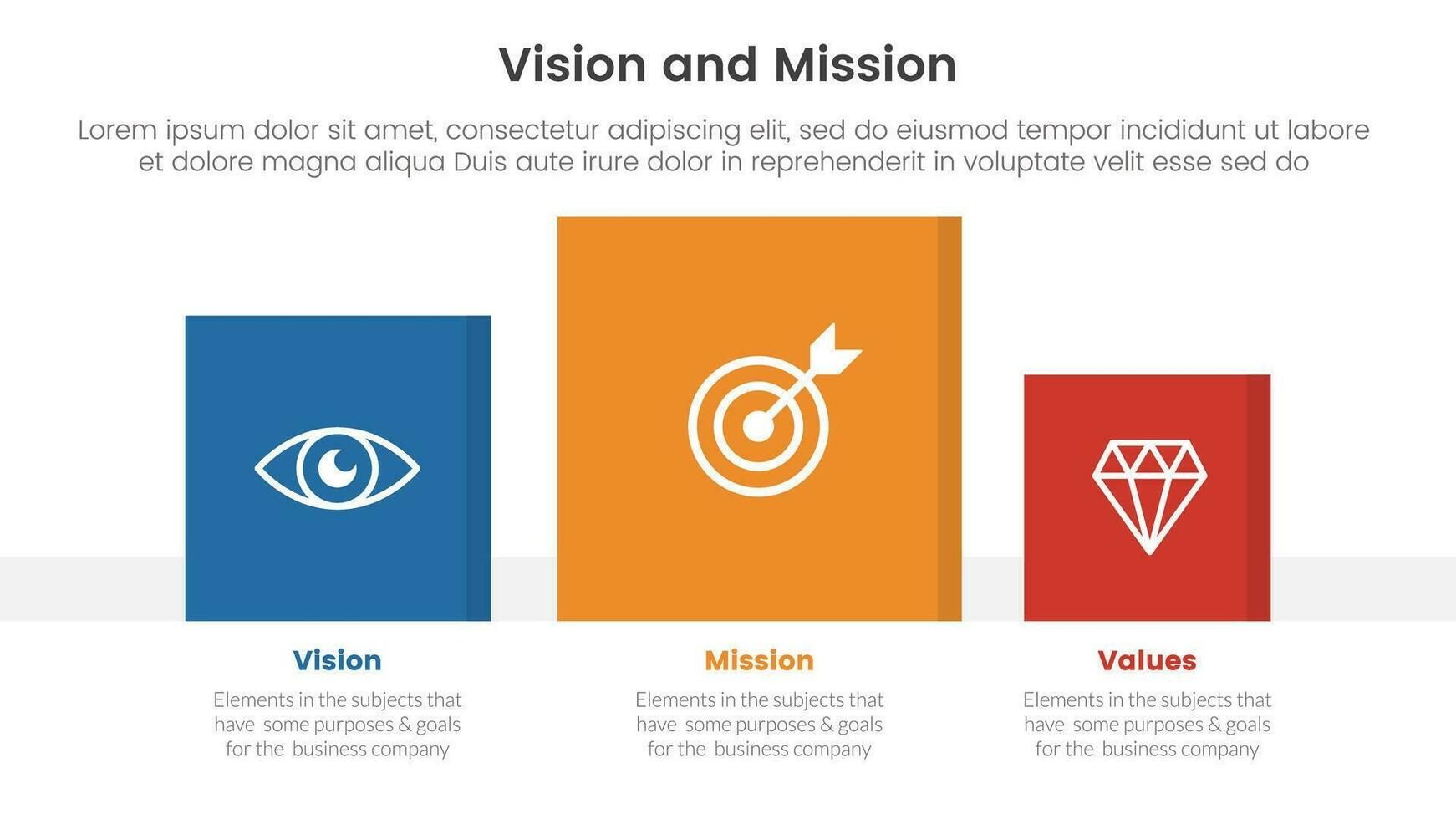 Vision and Mission

Lorem ipsum dolor sit amet, consectetur adipiscing elit, sed do eiusmod tempor incididunt ut labore et dolore magna aliqua Duis aute irure dolor in reprehenderit in voluptate velit esse sed do

Vision

Elements in the subjects that have some purposes & goals for the business company

Mission

Elements in the subjects that have some purposes & goals for the business company

Values

Elements in the subjects that have some purposes & goals for the business company