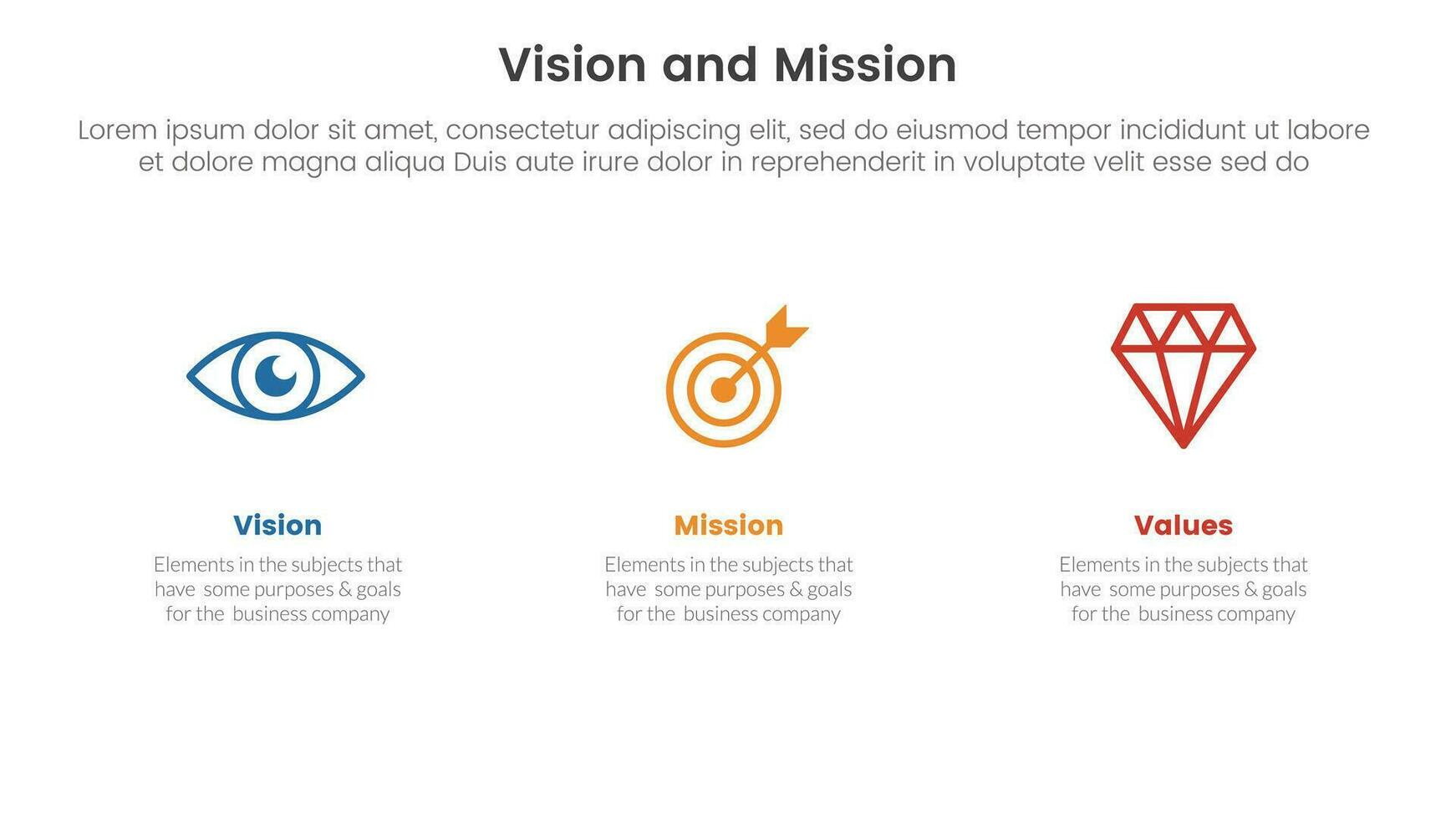 Vision and Mission

Lorem ipsum dolor sit amet, consectetur adipiscing elit, sed do eiusmod tempor incididunt ut labore et dolore magna aliqua Duis aute irure dolor in reprehenderit in voluptate velit esse sed do

Vision

Elements in the subjects that have some purposes & goals for the business company

Mission

Elements in the subjects that have some purposes & goals for the business company

Values

Elements in the subjects that have some purposes & goals for the business company