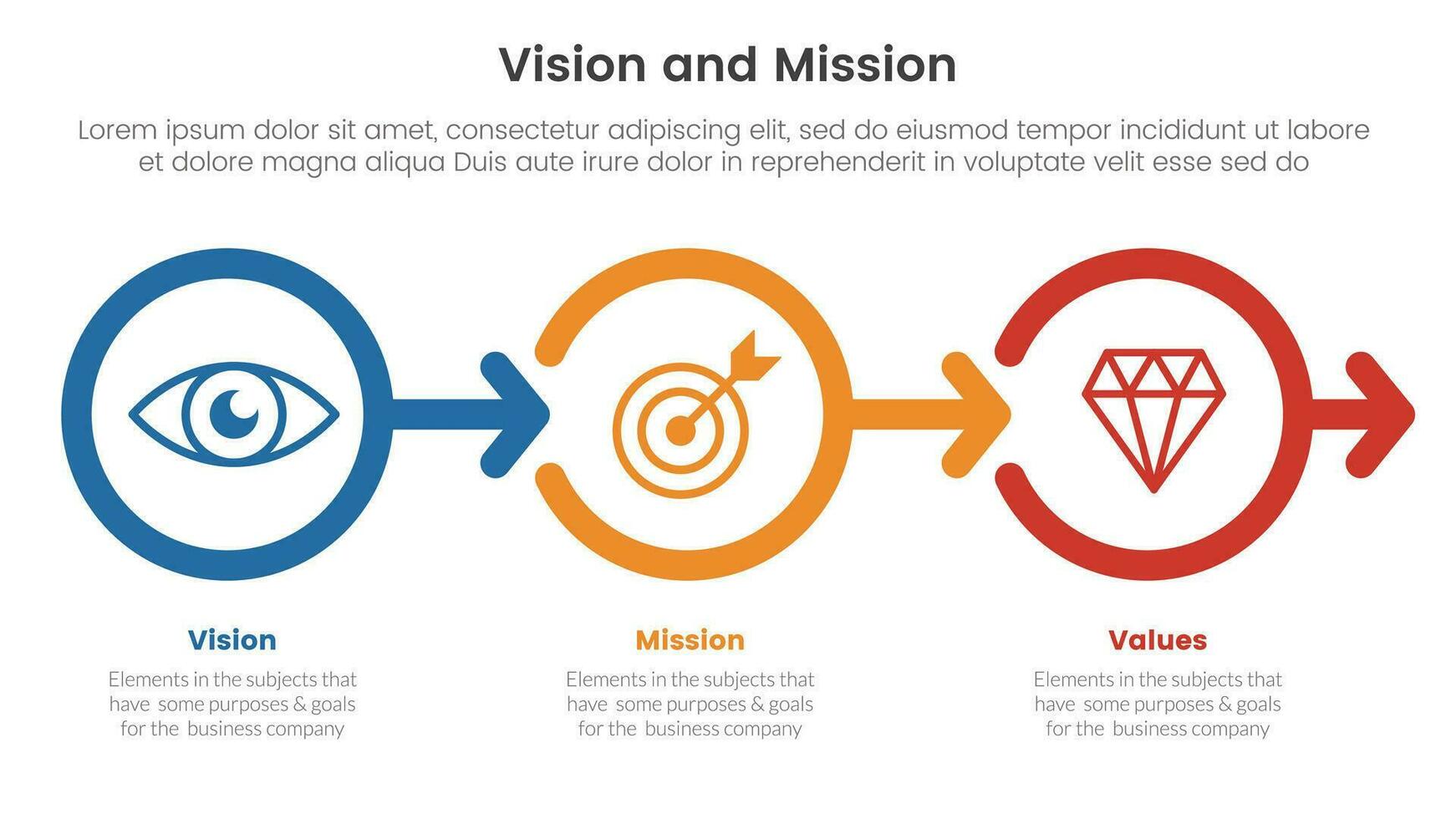 Vision and Mission

Lorem ipsum dolor sit amet, consectetur adipiscing elit, sed do eiusmod tempor incididunt ut labore et dolore magna aliqua Duis aute irure dolor in reprehenderit in voluptate velit esse sed do

Vision

Elements in the subjects that have some purposes & goals for the business company

Mission

Elements in the subjects that have some purposes & goals for the business company

Values

Elements in the subjects that have some purposes & goals for the business company