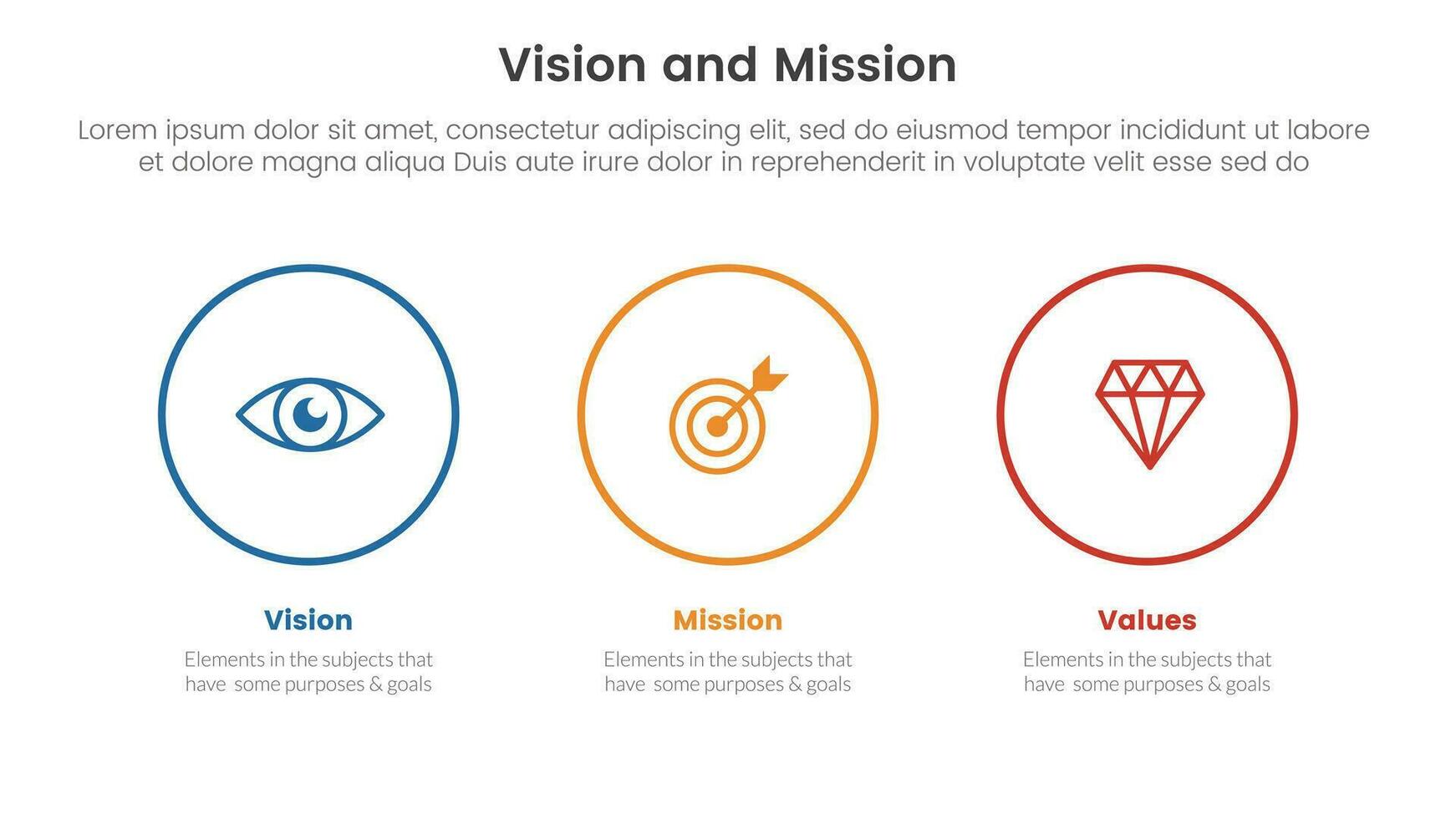 Vision and Mission

Lorem ipsum dolor sit amet, consectetur adipiscing elit, sed do eiusmod tempor incididunt ut labore et dolore magna aliqua Duis aute irure dolor in reprehenderit in voluptate velit esse sed do

Vision

Elements in the subjects that have some purposes & goals

Mission

Elements in the subjects that have some purposes & goals

Values

Elements in the subjects that have some purposes & goals