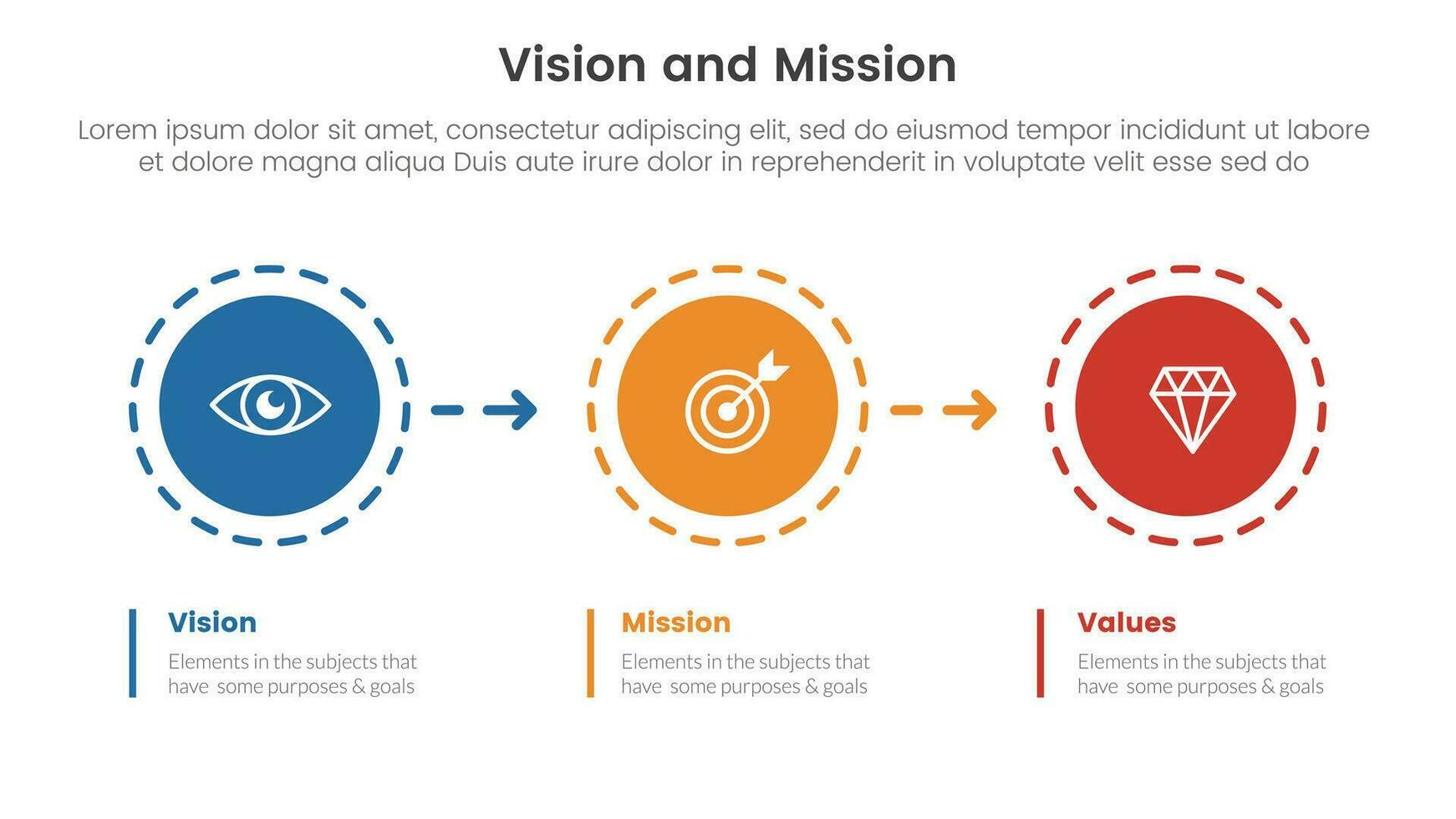 Vision and Mission

Lorem ipsum dolor sit amet, consectetur adipiscing elit, sed do eiusmod tempor incididunt ut labore et dolore magna aliqua Duis aute irure dolor in reprehenderit in voluptate velit esse sed do

Vision

Elements in the subjects that have some purposes & goals

Mission

Elements in the subjects that have some purposes & goals

Values

Elements in the subjects that have some purposes & goals