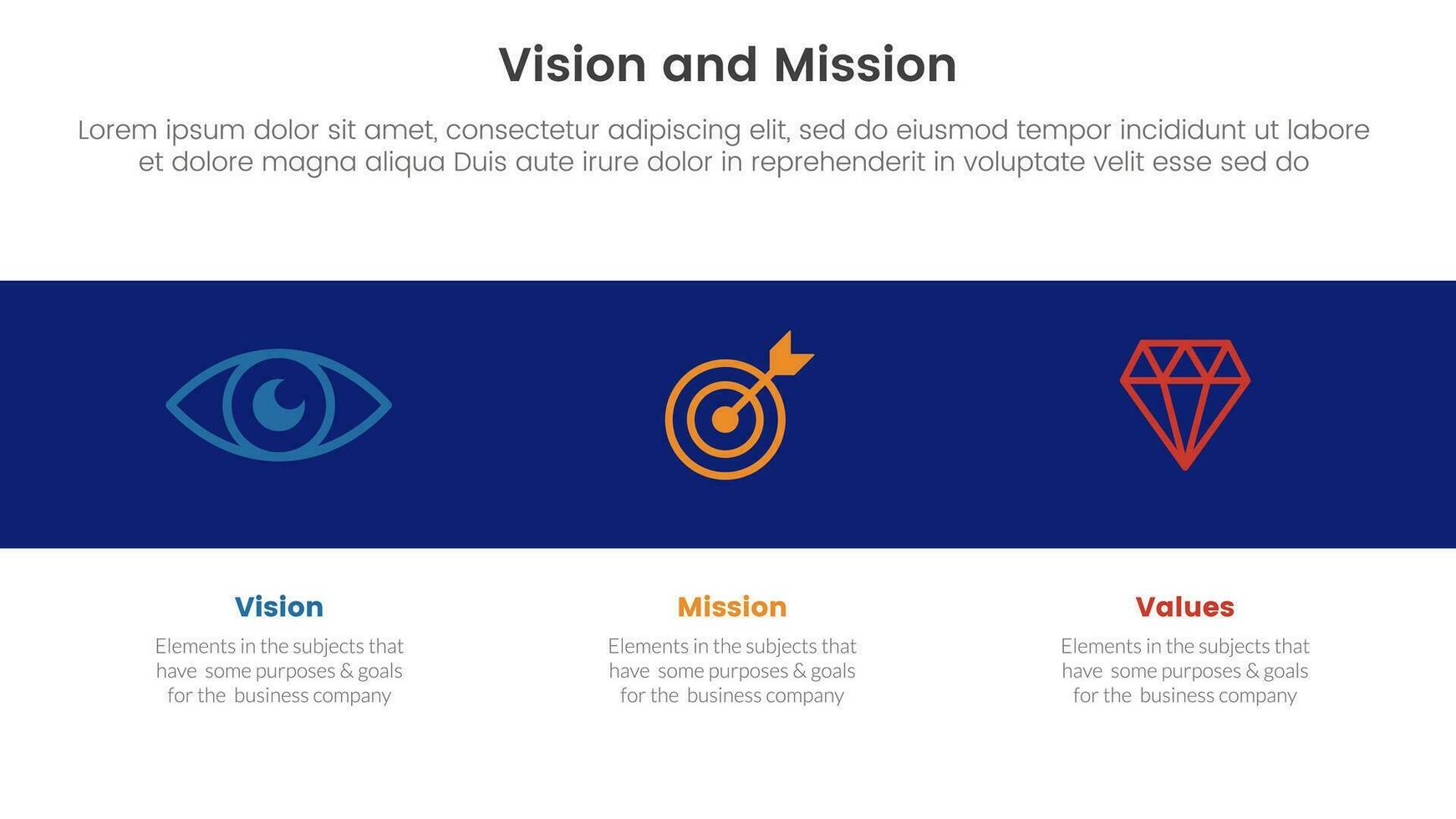 Vision and Mission

Lorem ipsum dolor sit amet, consectetur adipiscing elit, sed do eiusmod tempor incididunt ut labore et dolore magna aliqua Duis aute irure dolor in reprehenderit in voluptate velit esse sed do

Vision

Elements in the subjects that have some purposes & goals for the business company

Mission

Elements in the subjects that have some purposes & goals for the business company

Values

Elements in the subjects that have some purposes & goals for the business company