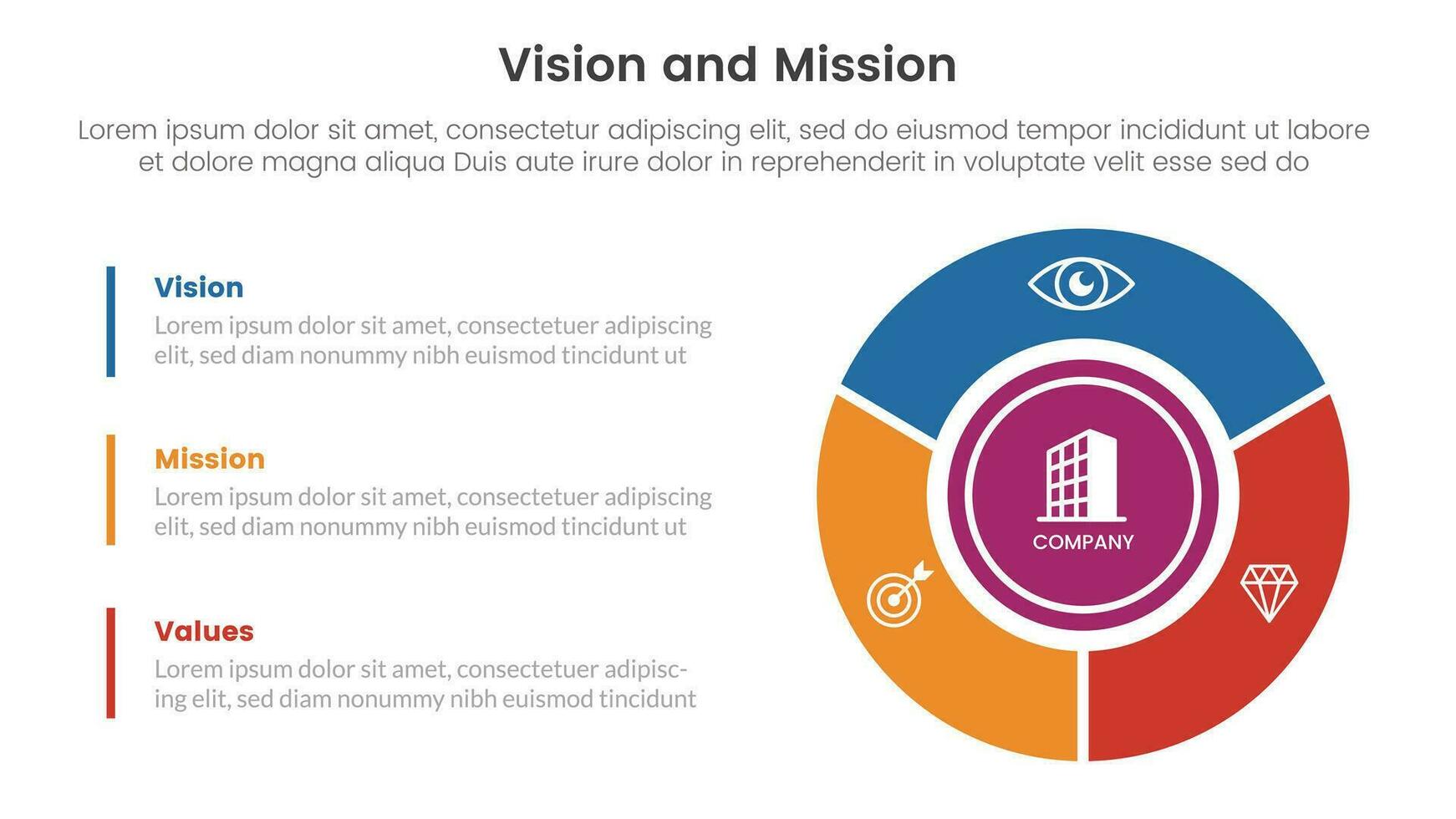 Vision and Mission

Lorem ipsum dolor sit amet, consectetur adipiscing elit, sed do eiusmod tempor incididunt ut labore et dolore magna aliqua Duis aute irure dolor in reprehenderit in voluptate velit esse sed do

Vision
Lorem ipsum dolor sit amet, consectetuer adipiscing elit, sed diam nonummy nibh euismod tincidunt ut

Mission
Lorem ipsum dolor sit amet, consectetuer adipiscing elit, sed diam nonummy nibh euismod tincidunt ut

Values
Lorem ipsum dolor sit amet, consectetuer adipiscing elit, sed diam nonummy nibh euismod tincidunt

COMPANY