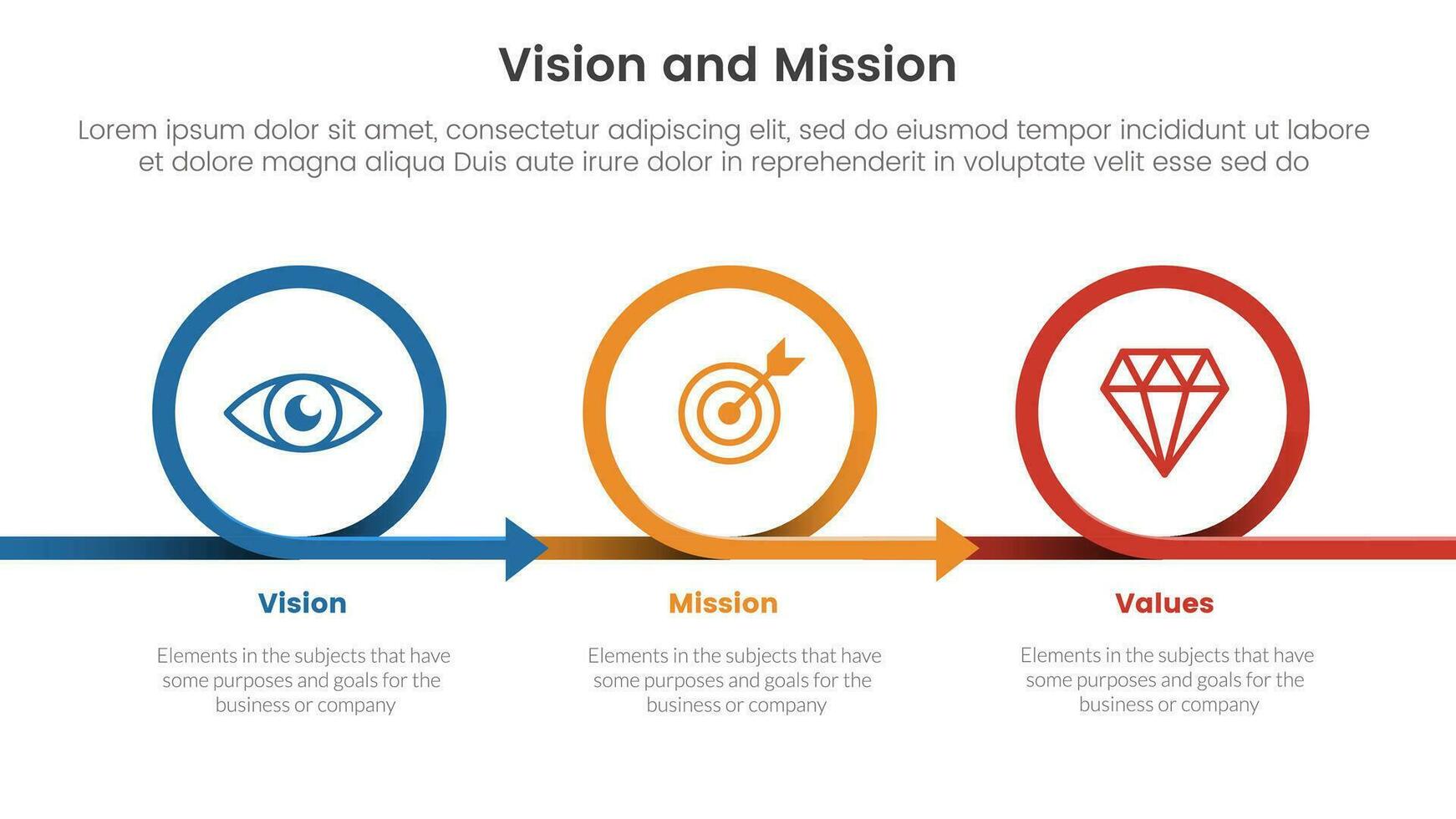 Vision and Mission

Lorem ipsum dolor sit amet, consectetur adipiscing elit, sed do eiusmod tempor incididunt ut labore et dolore magna aliqua Duis aute irure dolor in reprehenderit in voluptate velit esse sed do

Vision

Elements in the subjects that have some purposes and goals for the business or company

Mission

Elements in the subjects that have some purposes and goals for the business or company

Values

Elements in the subjects that have some purposes and goals for the business or company