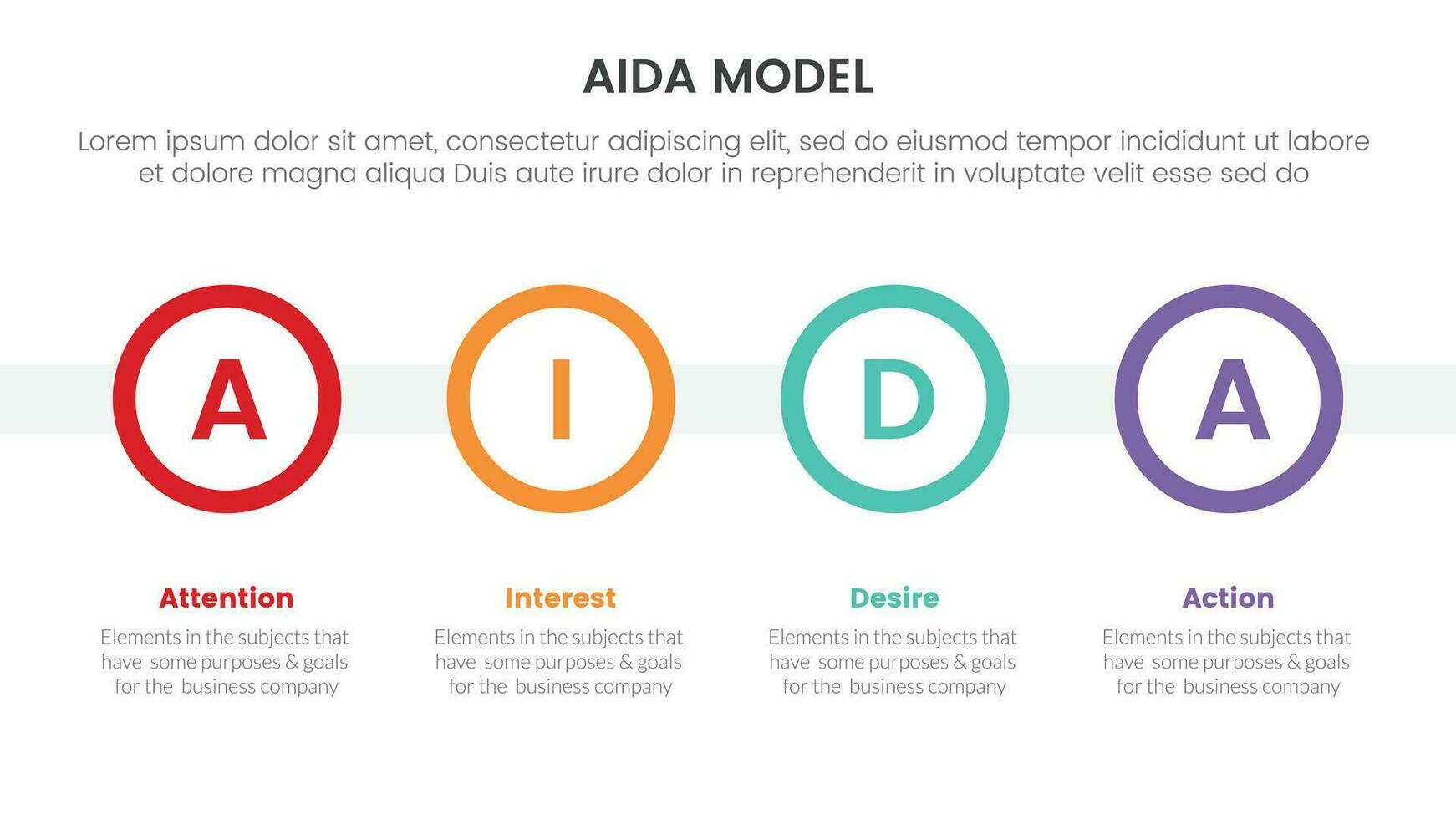 AIDA MODEL

Lorem ipsum dolor sit amet, consectetur adipiscing elit, sed do eiusmod tempor incididunt ut labore et dolore magna aliqua Duis aute irure dolor in reprehenderit in voluptate velit esse sed do

A

I

D

A

Attention

Elements in the subjects that have some purposes & goals for the business company

Interest

Elements in the subjects that have some purposes & goals for the business company

Desire

Elements in the subjects that have some purposes & goals for the business company

Action

Elements in the subjects that have some purposes & goals for the business company