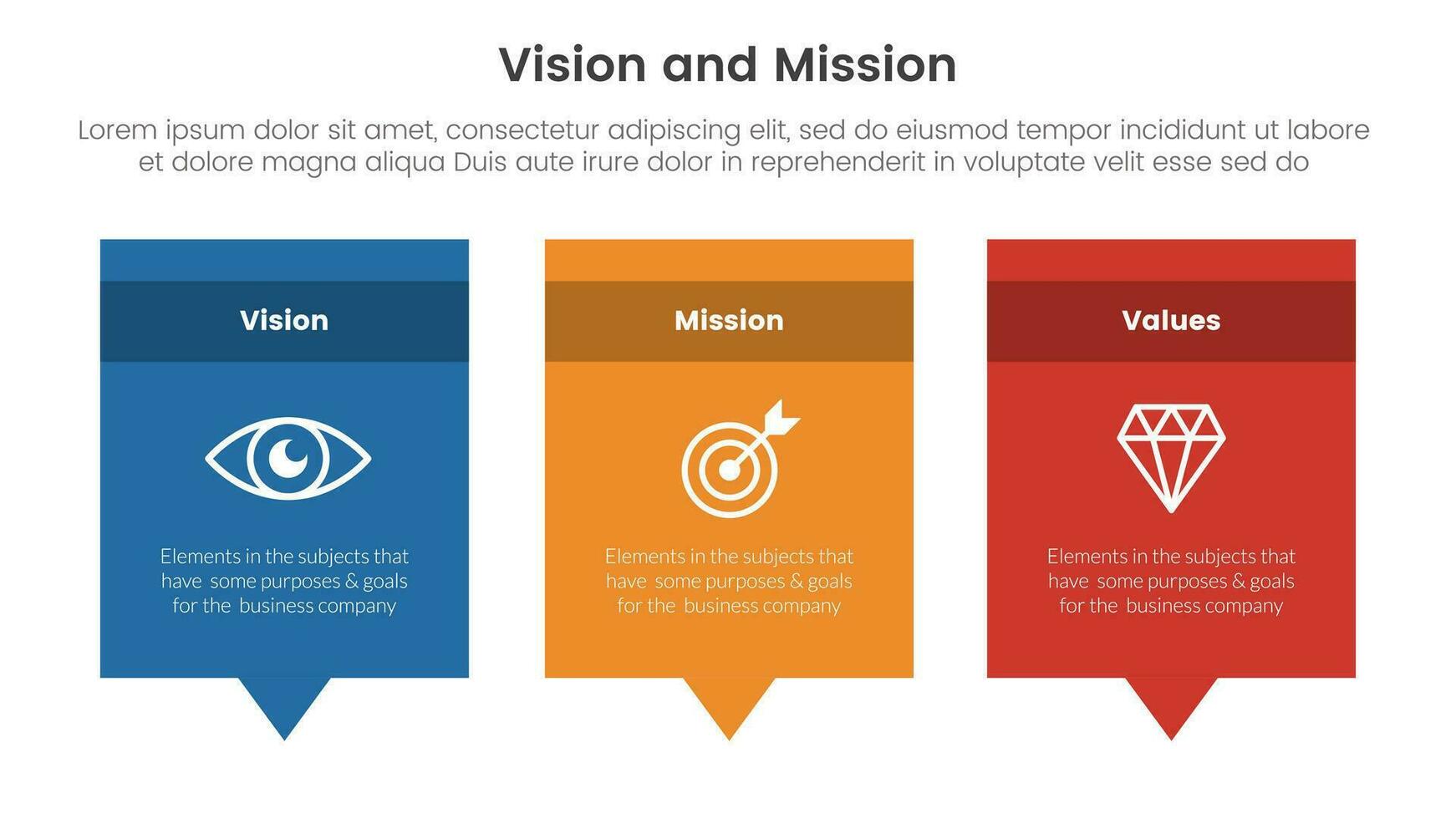 Vision and Mission

Lorem ipsum dolor sit amet, consectetur adipiscing elit, sed do eiusmod tempor incididunt ut labore et dolore magna aliqua Duis aute irure dolor in reprehenderit in voluptate velit esse sed do

Vision

Elements in the subjects that have some purposes & goals for the business company

Mission

Elements in the subjects that have some purposes & goals for the business company

Values

Elements in the subjects that have some purposes & goals for the business company