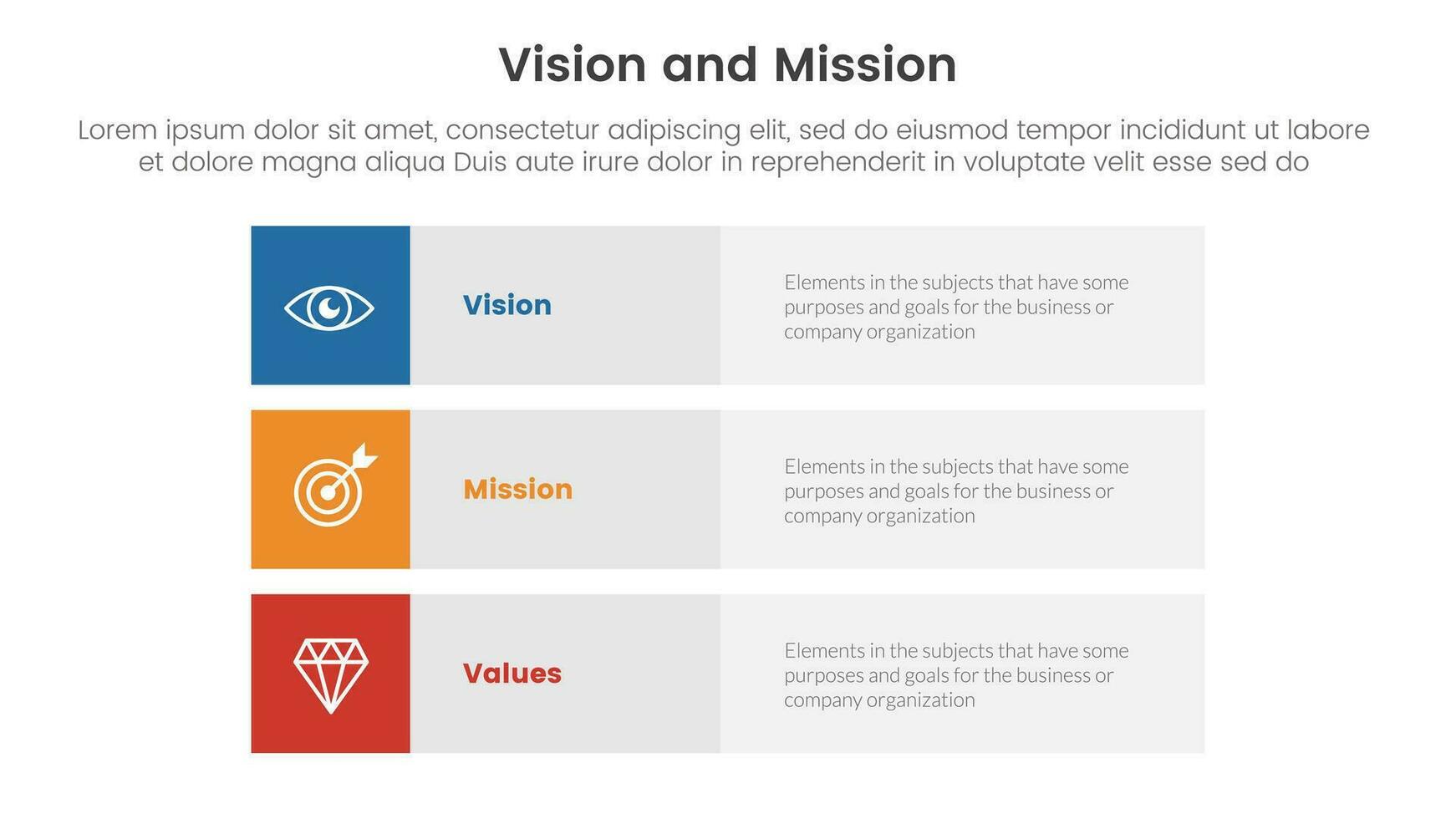 Vision and Mission

Lorem ipsum dolor sit amet, consectetur adipiscing elit, sed do eiusmod tempor incididunt ut labore et dolore magna aliqua Duis aute irure dolor in reprehenderit in voluptate velit esse sed do

Vision

Elements in the subjects that have some purposes and goals for the business or company organization

Mission

Elements in the subjects that have some purposes and goals for the business or company organization

Values

Elements in the subjects that have some purposes and goals for the business or company organization