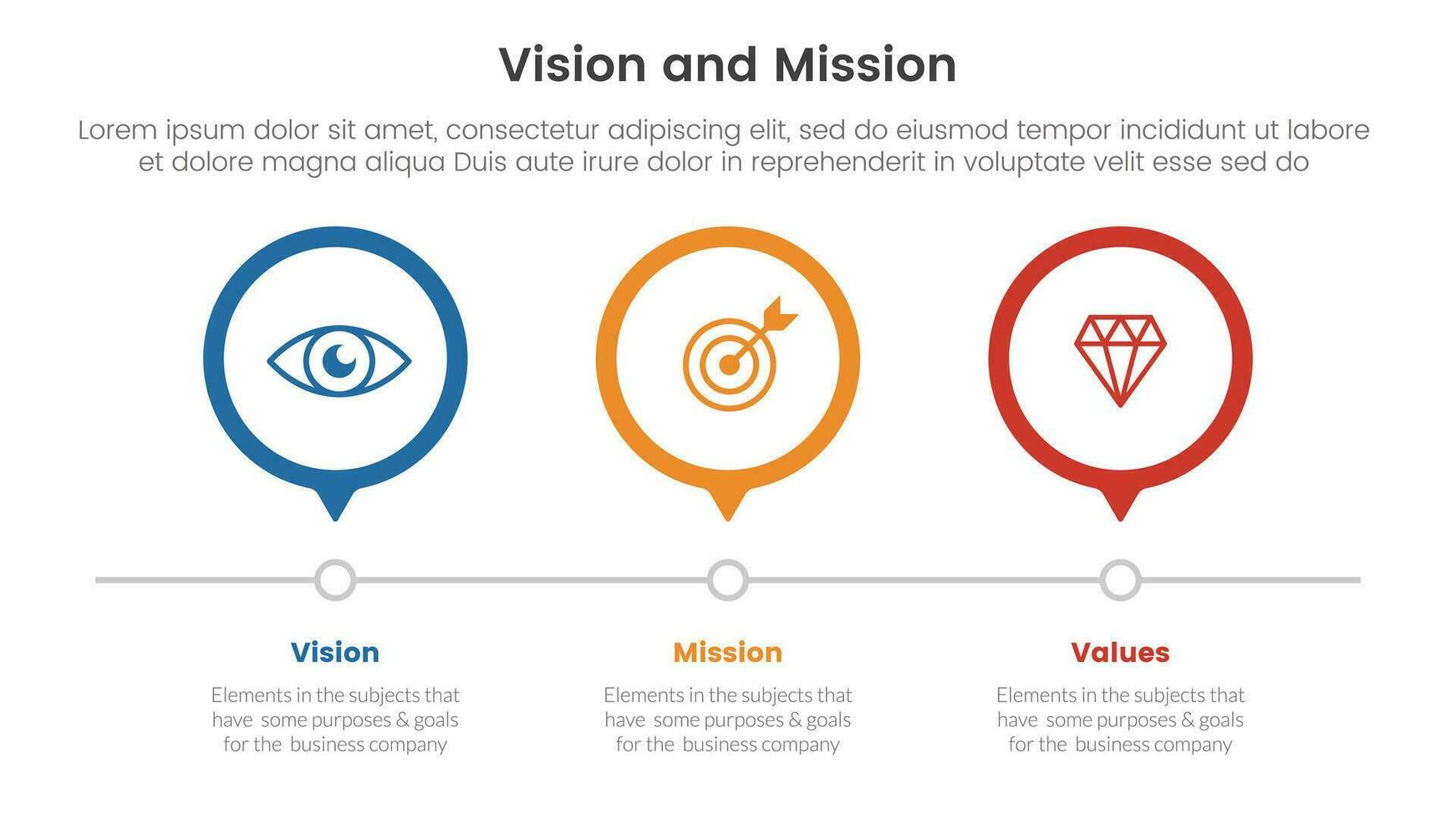 Vision and Mission

Lorem ipsum dolor sit amet, consectetur adipiscing elit, sed do eiusmod tempor incididunt ut labore et dolore magna aliqua Duis aute irure dolor in reprehenderit in voluptate velit esse sed do

Vision

Elements in the subjects that have some purposes & goals for the business company

Mission

Elements in the subjects that have some purposes & goals for the business company

Values

Elements in the subjects that have some purposes & goals for the business company