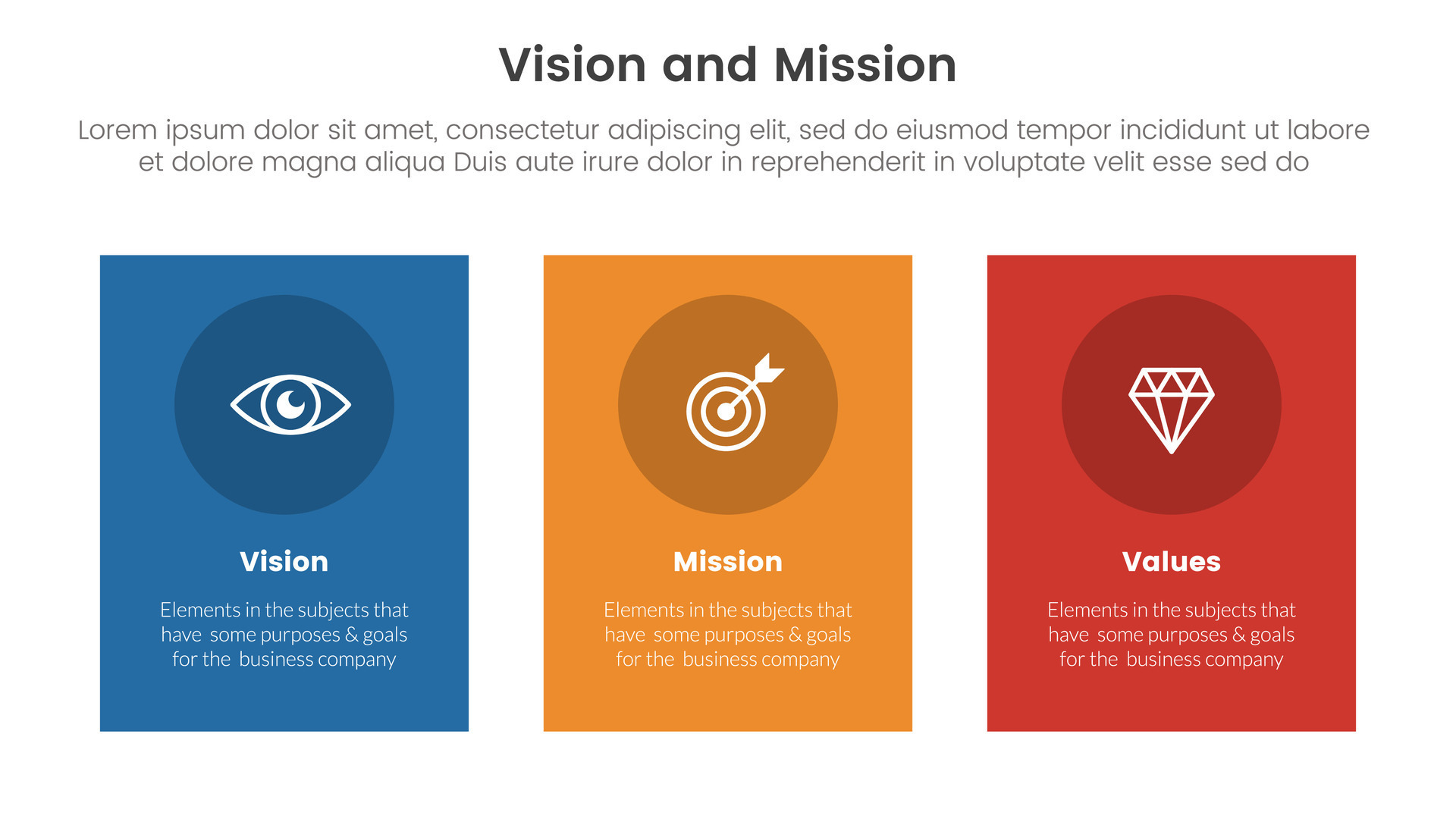 Vision and Mission

Lorem ipsum dolor sit amet, consectetur adipiscing elit, sed do eiusmod tempor incididunt ut labore et dolore magna aliqua Duis aute irure dolor in reprehenderit in voluptate velit esse sed do

Vision

Elements in the subjects that have some purposes & goals for the business company

Mission

Elements in the subjects that have some purposes & goals for the business company

Values

Elements in the subjects that have some purposes & goals for the business company