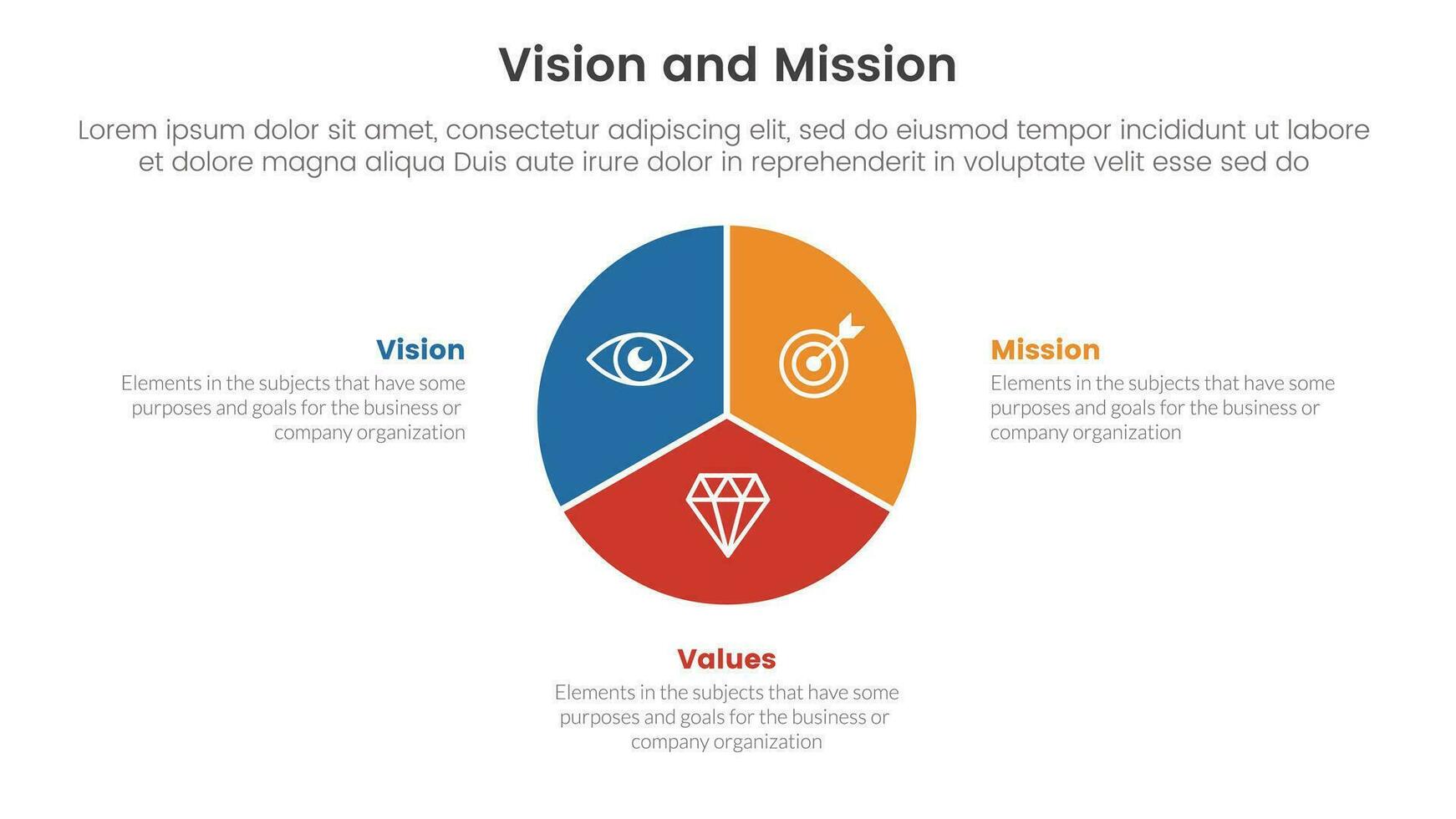 Vision and Mission

Lorem ipsum dolor sit amet, consectetur adipiscing elit, sed do eiusmod tempor incididunt ut labore et dolore magna aliqua Duis aute irure dolor in reprehenderit in voluptate velit esse sed do

Vision
Elements in the subjects that have some purposes and goals for the business or company organization

Mission
Elements in the subjects that have some purposes and goals for the business or company organization

Values
Elements in the subjects that have some purposes and goals for the business or company organization