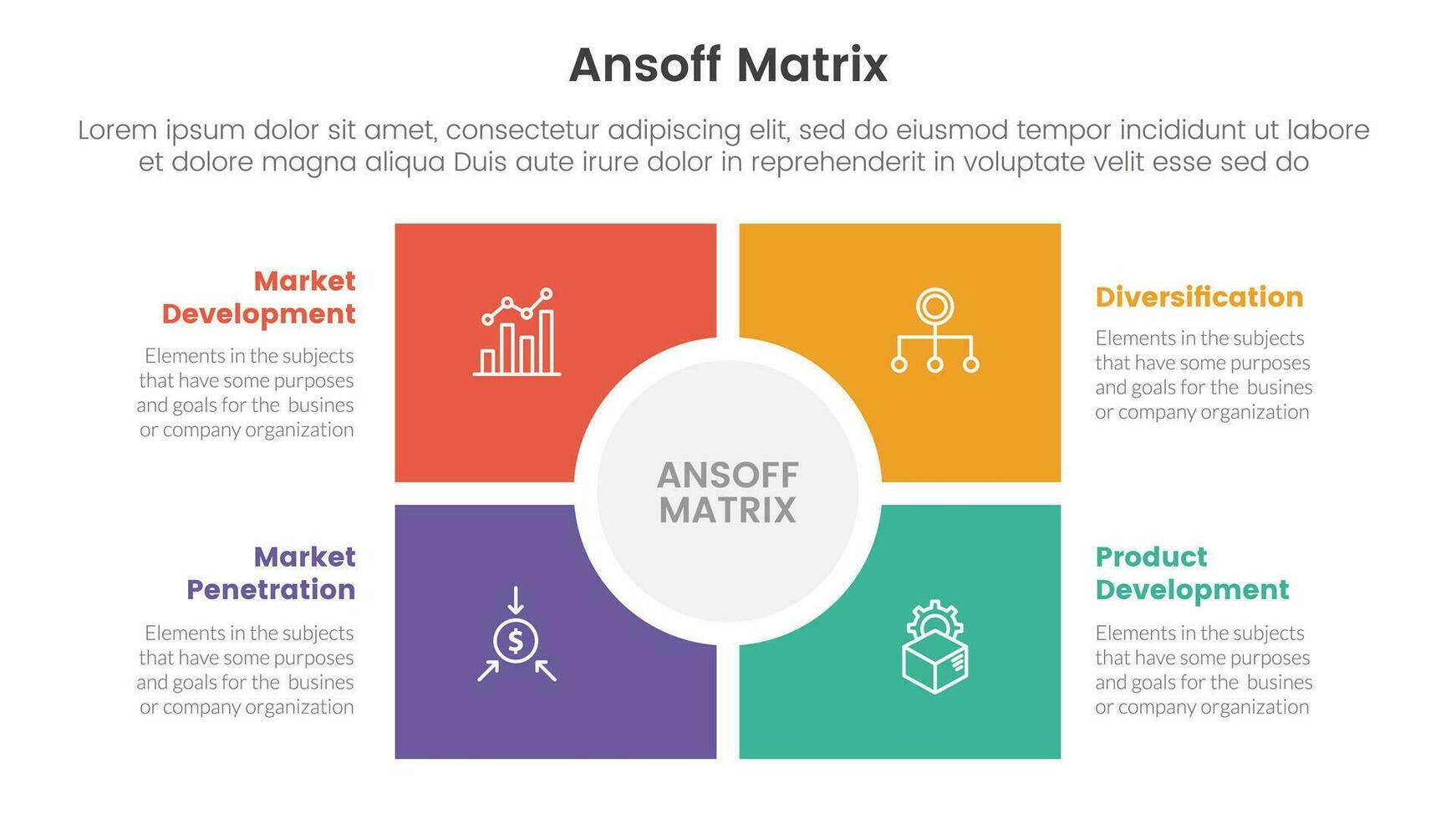 Ansoff Matrix

Lorem ipsum dolor sit amet, consectetur adipiscing elit, sed do eiusmod tempor incididunt ut labore et dolore magna aliqua Duis aute irure dolor in reprehenderit in voluptate velit esse sed do

Market Development

Elements in the subjects that have some purposes and goals for the busines or company organization

Diversification

Elements in the subjects that have some purposes and goals for the busines or company organization

ANSOFF MATRIX

Market Penetration

Elements in the subjects that have some purposes and goals for the busines or company organization

Product Development

Elements in the subjects that have some purposes and goals for the busines or company organization