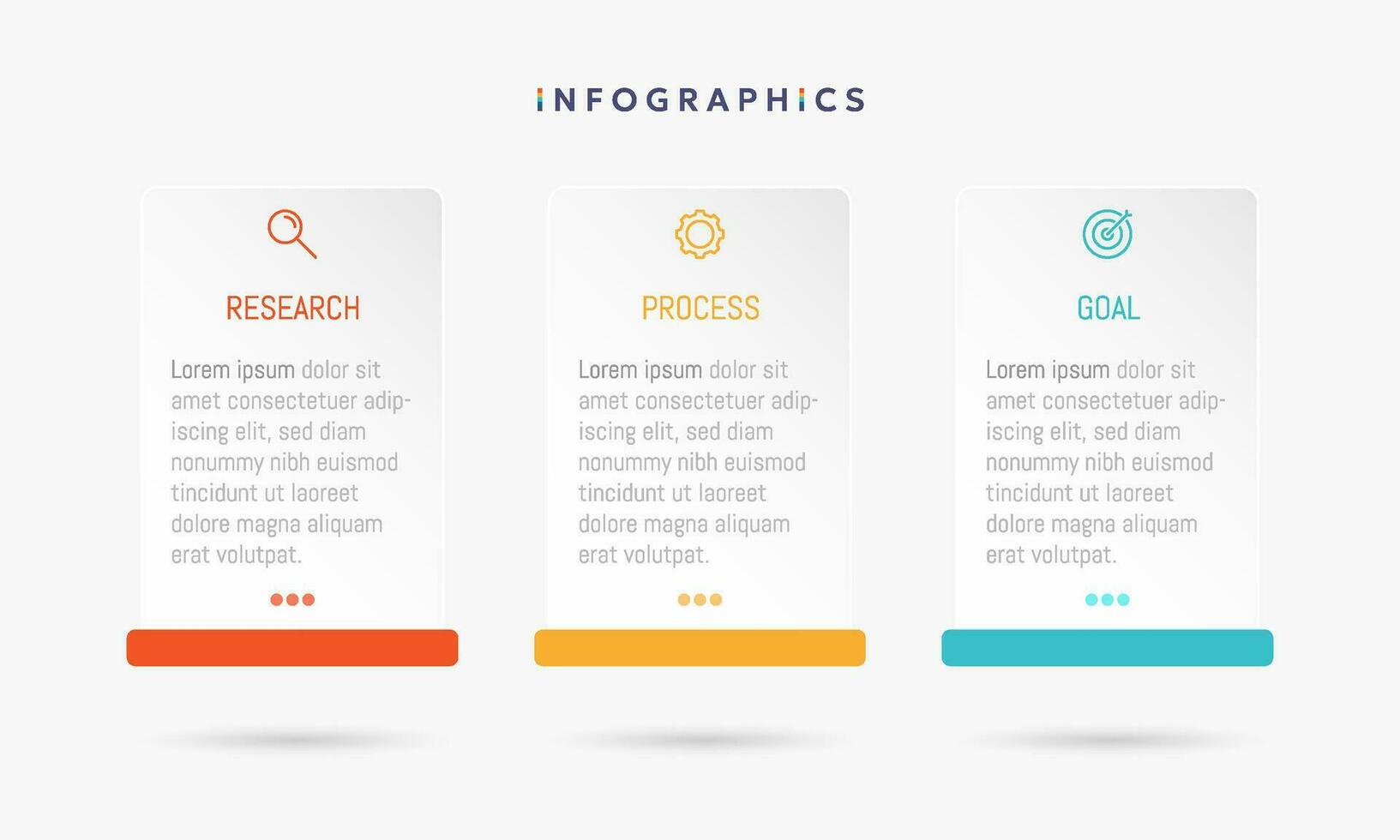 INFOGRAPHICS

RESEARCH

Lorem ipsum dolor sit amet consectetuer adipiscing elit, sed diam nonummy nibh euismod tincidunt ut laoreet dolore magna aliquam erat volutpat.

PROCESS

Lorem ipsum dolor sit amet consectetuer adipiscing elit, sed diam nonummy nibh euismod tincidunt ut laoreet dolore magna aliquam erat volutpat.

GOAL

Lorem ipsum dolor sit amet consectetuer adipiscing elit, sed diam nonummy nibh euismod tincidunt ut laoreet dolore magna aliquam erat volutpat.